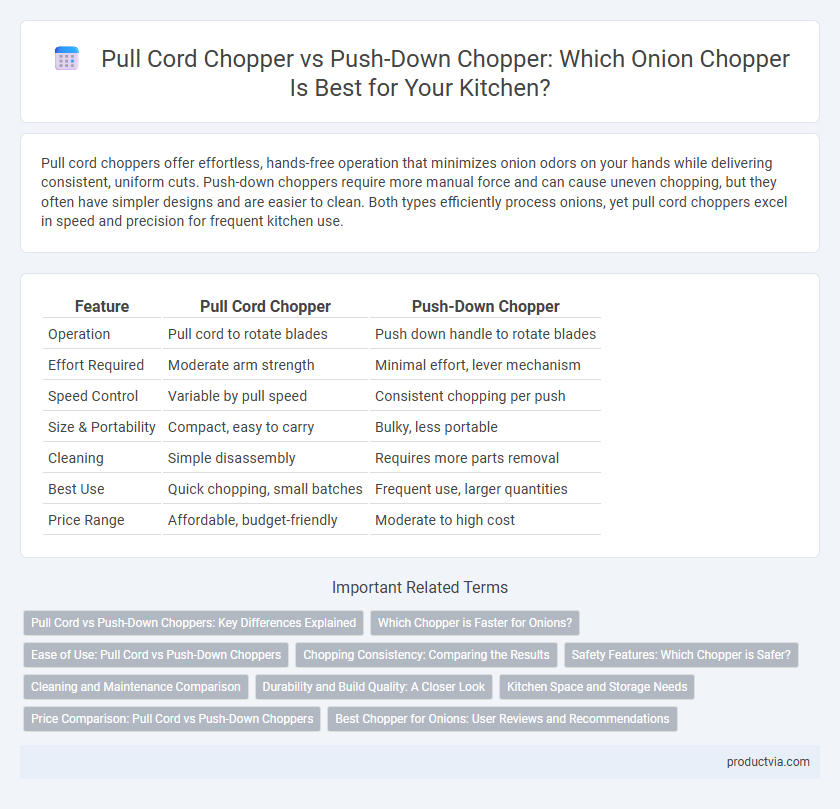 Pull Cord Chopper vs Push-Down Chopper: Which Onion Chopper Is Best for Your Kitchen?

Pull cord choppers offer effortless, hands-free operation that minimizes onion odors on your hands while delivering consistent, uniform cuts. Push-down choppers require more manual force and can cause uneven chopping, but they often have simpler designs and are easier to clean. Both types efficiently process onions, yet pull cord choppers excel in speed and precision for frequent kitchen use.

| Feature | Pull Cord Chopper | Push-Down Chopper |
|---|---|---|
| Operation | Pull cord to rotate blades | Push down handle to rotate blades |
| Effort Required | Moderate arm strength | Minimal effort, lever mechanism |
| Speed Control | Variable by pull speed | Consistent chopping per push |
| Size & Portability | Compact, easy to carry | Bulky, less portable |
| Cleaning | Simple disassembly | Requires more parts removal |
| Best Use | Quick chopping, small batches | Frequent use, larger quantities |
| Price Range | Affordable, budget-friendly | Moderate to high cost |

Important Related Terms

Pull Cord vs Push-Down Choppers: Key Differences Explained
Which Chopper is Faster for Onions?
Ease of Use: Pull Cord vs Push-Down Choppers
Chopping Consistency: Comparing the Results
Safety Features: Which Chopper is Safer?
Cleaning and Maintenance Comparison
Durability and Build Quality: A Closer Look
Kitchen Space and Storage Needs
Price Comparison: Pull Cord vs Push-Down Choppers
Best Chopper for Onions: User Reviews and Recommendations

productvia.com