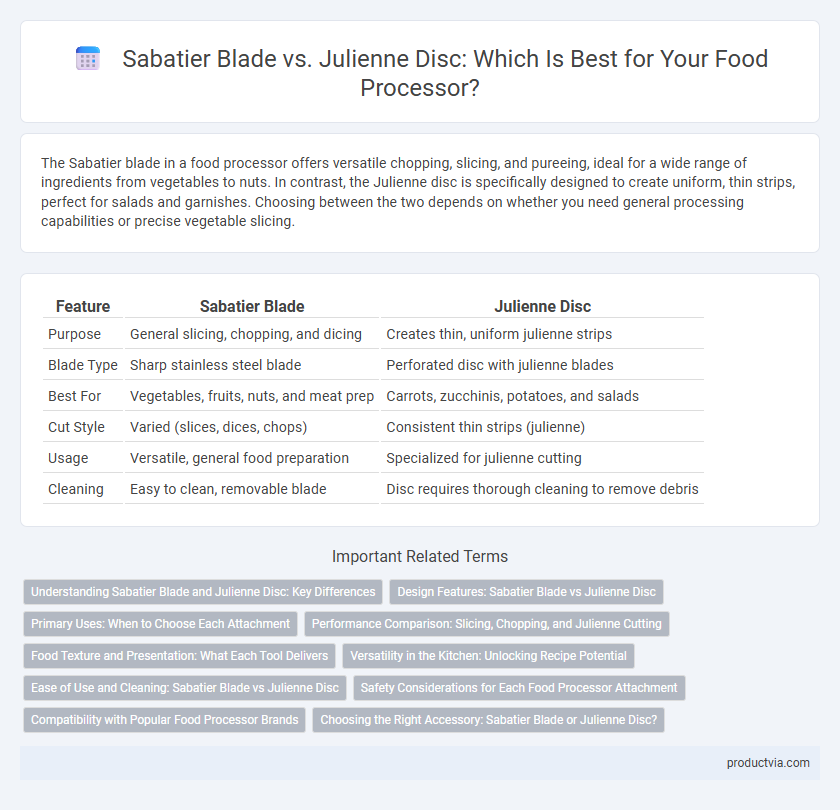 Sabatier Blade vs. Julienne Disc: Which Is Best for Your Food Processor?

The Sabatier blade in a food processor offers versatile chopping, slicing, and pureeing, ideal for a wide range of ingredients from vegetables to nuts. In contrast, the Julienne disc is specifically designed to create uniform, thin strips, perfect for salads and garnishes. Choosing between the two depends on whether you need general processing capabilities or precise vegetable slicing.

| Feature | Sabatier Blade | Julienne Disc |
|---|---|---|
| Purpose | General slicing, chopping, and dicing | Creates thin, uniform julienne strips |
| Blade Type | Sharp stainless steel blade | Perforated disc with julienne blades |
| Best For | Vegetables, fruits, nuts, and meat prep | Carrots, zucchinis, potatoes, and salads |
| Cut Style | Varied (slices, dices, chops) | Consistent thin strips (julienne) |
| Usage | Versatile, general food preparation | Specialized for julienne cutting |
| Cleaning | Easy to clean, removable blade | Disc requires thorough cleaning to remove debris |

Important Related Terms

Understanding Sabatier Blade and Julienne Disc: Key Differences
Design Features: Sabatier Blade vs Julienne Disc
Primary Uses: When to Choose Each Attachment
Performance Comparison: Slicing, Chopping, and Julienne Cutting
Food Texture and Presentation: What Each Tool Delivers
Versatility in the Kitchen: Unlocking Recipe Potential
Ease of Use and Cleaning: Sabatier Blade vs Julienne Disc
Safety Considerations for Each Food Processor Attachment
Compatibility with Popular Food Processor Brands
Choosing the Right Accessory: Sabatier Blade or Julienne Disc?

productvia.com