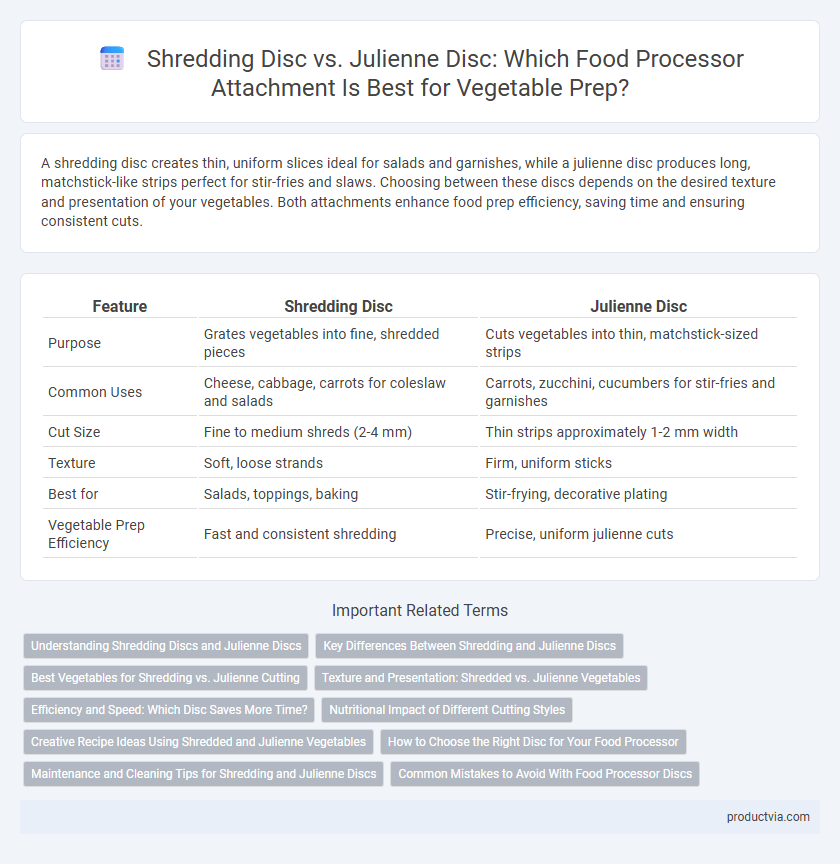 Shredding Disc vs. Julienne Disc: Which Food Processor Attachment Is Best for Vegetable Prep?

A shredding disc creates thin, uniform slices ideal for salads and garnishes, while a julienne disc produces long, matchstick-like strips perfect for stir-fries and slaws. Choosing between these discs depends on the desired texture and presentation of your vegetables. Both attachments enhance food prep efficiency, saving time and ensuring consistent cuts.

| Feature | Shredding Disc | Julienne Disc |
|---|---|---|
| Purpose | Grates vegetables into fine, shredded pieces | Cuts vegetables into thin, matchstick-sized strips |
| Common Uses | Cheese, cabbage, carrots for coleslaw and salads | Carrots, zucchini, cucumbers for stir-fries and garnishes |
| Cut Size | Fine to medium shreds (2-4 mm) | Thin strips approximately 1-2 mm width |
| Texture | Soft, loose strands | Firm, uniform sticks |
| Best for | Salads, toppings, baking | Stir-frying, decorative plating |
| Vegetable Prep Efficiency | Fast and consistent shredding | Precise, uniform julienne cuts |

Important Related Terms

Understanding Shredding Discs and Julienne Discs
Key Differences Between Shredding and Julienne Discs
Best Vegetables for Shredding vs. Julienne Cutting
Texture and Presentation: Shredded vs. Julienne Vegetables
Efficiency and Speed: Which Disc Saves More Time?
Nutritional Impact of Different Cutting Styles
Creative Recipe Ideas Using Shredded and Julienne Vegetables
How to Choose the Right Disc for Your Food Processor
Maintenance and Cleaning Tips for Shredding and Julienne Discs
Common Mistakes to Avoid With Food Processor Discs

productvia.com