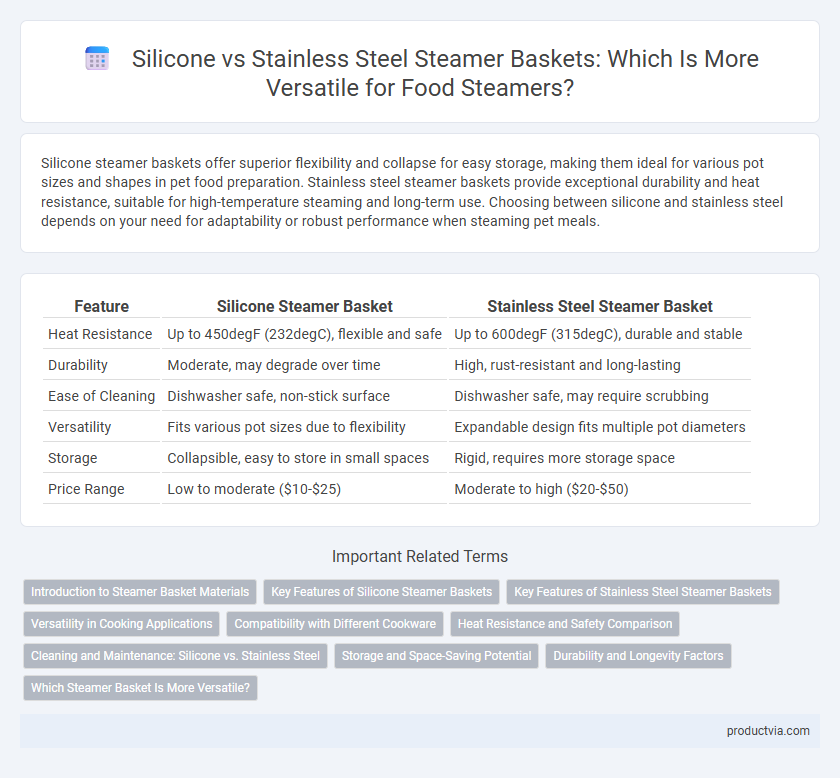 Silicone vs Stainless Steel Steamer Baskets: Which Is More Versatile for Food Steamers?

Silicone steamer baskets offer superior flexibility and collapse for easy storage, making them ideal for various pot sizes and shapes in pet food preparation. Stainless steel steamer baskets provide exceptional durability and heat resistance, suitable for high-temperature steaming and long-term use. Choosing between silicone and stainless steel depends on your need for adaptability or robust performance when steaming pet meals.

| Feature | Silicone Steamer Basket | Stainless Steel Steamer Basket |
|---|---|---|
| Heat Resistance | Up to 450degF (232degC), flexible and safe | Up to 600degF (315degC), durable and stable |
| Durability | Moderate, may degrade over time | High, rust-resistant and long-lasting |
| Ease of Cleaning | Dishwasher safe, non-stick surface | Dishwasher safe, may require scrubbing |
| Versatility | Fits various pot sizes due to flexibility | Expandable design fits multiple pot diameters |
| Storage | Collapsible, easy to store in small spaces | Rigid, requires more storage space |
| Price Range | Low to moderate ($10-$25) | Moderate to high ($20-$50) |

Important Related Terms

Introduction to Steamer Basket Materials
Key Features of Silicone Steamer Baskets
Key Features of Stainless Steel Steamer Baskets
Versatility in Cooking Applications
Compatibility with Different Cookware
Heat Resistance and Safety Comparison
Cleaning and Maintenance: Silicone vs. Stainless Steel
Storage and Space-Saving Potential
Durability and Longevity Factors
Which Steamer Basket Is More Versatile?

productvia.com