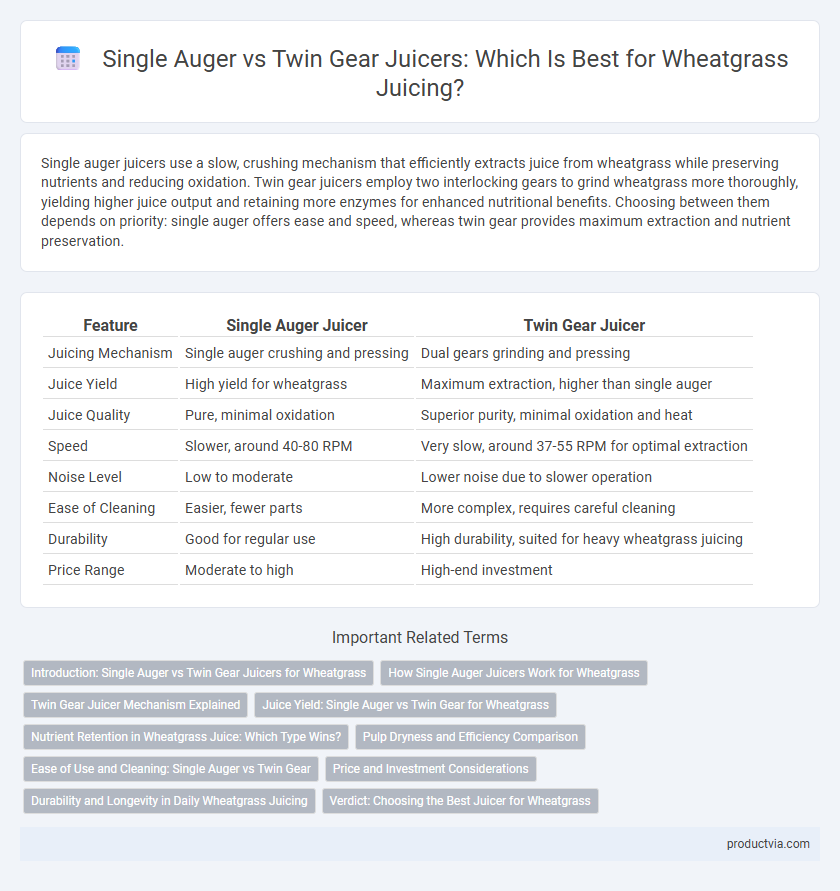 Single Auger vs Twin Gear Juicers: Which Is Best for Wheatgrass Juicing?

Single auger juicers use a slow, crushing mechanism that efficiently extracts juice from wheatgrass while preserving nutrients and reducing oxidation. Twin gear juicers employ two interlocking gears to grind wheatgrass more thoroughly, yielding higher juice output and retaining more enzymes for enhanced nutritional benefits. Choosing between them depends on priority: single auger offers ease and speed, whereas twin gear provides maximum extraction and nutrient preservation.

| Feature | Single Auger Juicer | Twin Gear Juicer |
|---|---|---|
| Juicing Mechanism | Single auger crushing and pressing | Dual gears grinding and pressing |
| Juice Yield | High yield for wheatgrass | Maximum extraction, higher than single auger |
| Juice Quality | Pure, minimal oxidation | Superior purity, minimal oxidation and heat |
| Speed | Slower, around 40-80 RPM | Very slow, around 37-55 RPM for optimal extraction |
| Noise Level | Low to moderate | Lower noise due to slower operation |
| Ease of Cleaning | Easier, fewer parts | More complex, requires careful cleaning |
| Durability | Good for regular use | High durability, suited for heavy wheatgrass juicing |
| Price Range | Moderate to high | High-end investment |

Important Related Terms

Introduction: Single Auger vs Twin Gear Juicers for Wheatgrass
How Single Auger Juicers Work for Wheatgrass
Twin Gear Juicer Mechanism Explained
Juice Yield: Single Auger vs Twin Gear for Wheatgrass
Nutrient Retention in Wheatgrass Juice: Which Type Wins?
Pulp Dryness and Efficiency Comparison
Ease of Use and Cleaning: Single Auger vs Twin Gear
Price and Investment Considerations
Durability and Longevity in Daily Wheatgrass Juicing
Verdict: Choosing the Best Juicer for Wheatgrass

productvia.com