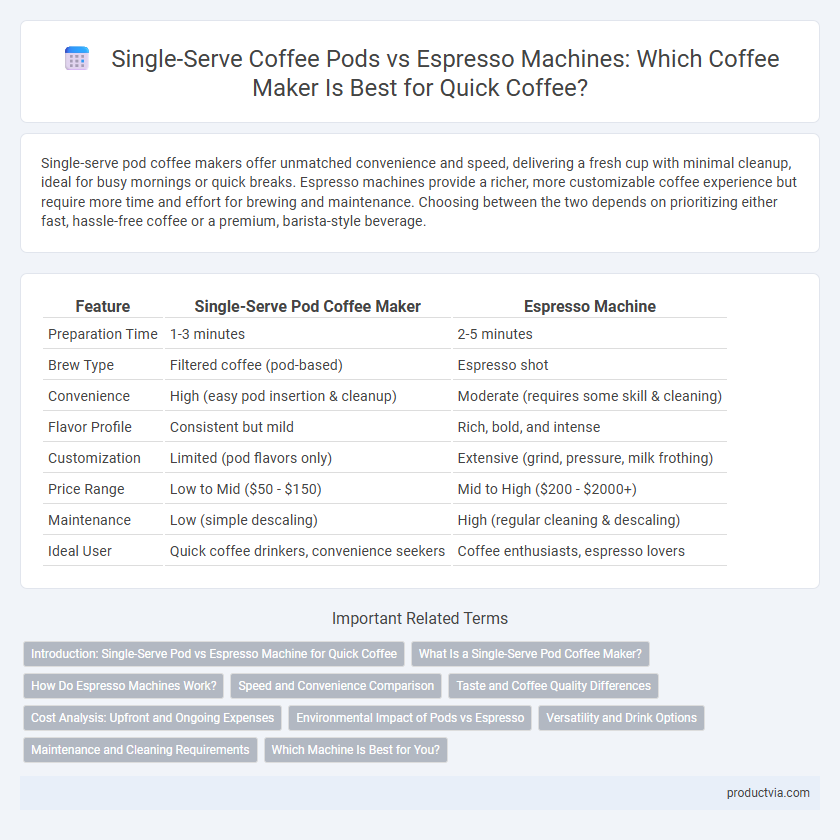 Single-Serve Coffee Pods vs Espresso Machines: Which Coffee Maker Is Best for Quick Coffee?

Single-serve pod coffee makers offer unmatched convenience and speed, delivering a fresh cup with minimal cleanup, ideal for busy mornings or quick breaks. Espresso machines provide a richer, more customizable coffee experience but require more time and effort for brewing and maintenance. Choosing between the two depends on prioritizing either fast, hassle-free coffee or a premium, barista-style beverage.

| Feature | Single-Serve Pod Coffee Maker | Espresso Machine |
|---|---|---|
| Preparation Time | 1-3 minutes | 2-5 minutes |
| Brew Type | Filtered coffee (pod-based) | Espresso shot |
| Convenience | High (easy pod insertion & cleanup) | Moderate (requires some skill & cleaning) |
| Flavor Profile | Consistent but mild | Rich, bold, and intense |
| Customization | Limited (pod flavors only) | Extensive (grind, pressure, milk frothing) |
| Price Range | Low to Mid (\$50 - \$150) | Mid to High (\$200 - \$2000+) |
| Maintenance | Low (simple descaling) | High (regular cleaning & descaling) |
| Ideal User | Quick coffee drinkers, convenience seekers | Coffee enthusiasts, espresso lovers |

Important Related Terms

Introduction: Single-Serve Pod vs Espresso Machine for Quick Coffee
What Is a Single-Serve Pod Coffee Maker?
How Do Espresso Machines Work?
Speed and Convenience Comparison
Taste and Coffee Quality Differences
Cost Analysis: Upfront and Ongoing Expenses
Environmental Impact of Pods vs Espresso
Versatility and Drink Options
Maintenance and Cleaning Requirements
Which Machine Is Best for You?

productvia.com