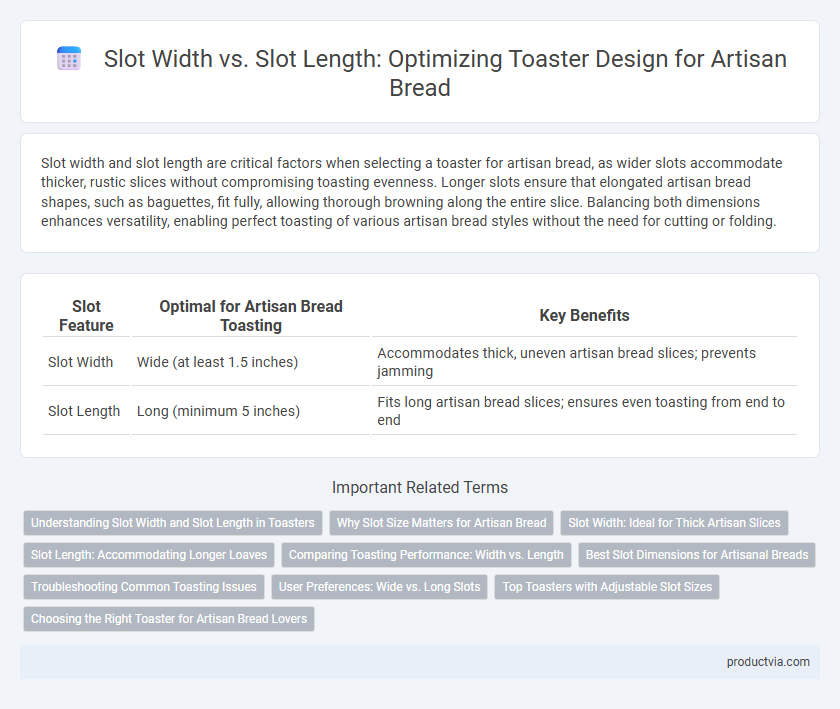 Slot Width vs. Slot Length: Optimizing Toaster Design for Artisan Bread

Slot width and slot length are critical factors when selecting a toaster for artisan bread, as wider slots accommodate thicker, rustic slices without compromising toasting evenness. Longer slots ensure that elongated artisan bread shapes, such as baguettes, fit fully, allowing thorough browning along the entire slice. Balancing both dimensions enhances versatility, enabling perfect toasting of various artisan bread styles without the need for cutting or folding.

| Slot Feature | Optimal for Artisan Bread Toasting | Key Benefits |
|---|---|---|
| Slot Width | Wide (at least 1.5 inches) | Accommodates thick, uneven artisan bread slices; prevents jamming |
| Slot Length | Long (minimum 5 inches) | Fits long artisan bread slices; ensures even toasting from end to end |

Important Related Terms

Understanding Slot Width and Slot Length in Toasters
Why Slot Size Matters for Artisan Bread
Slot Width: Ideal for Thick Artisan Slices
Slot Length: Accommodating Longer Loaves
Comparing Toasting Performance: Width vs. Length
Best Slot Dimensions for Artisanal Breads
Troubleshooting Common Toasting Issues
User Preferences: Wide vs. Long Slots
Top Toasters with Adjustable Slot Sizes
Choosing the Right Toaster for Artisan Bread Lovers

productvia.com