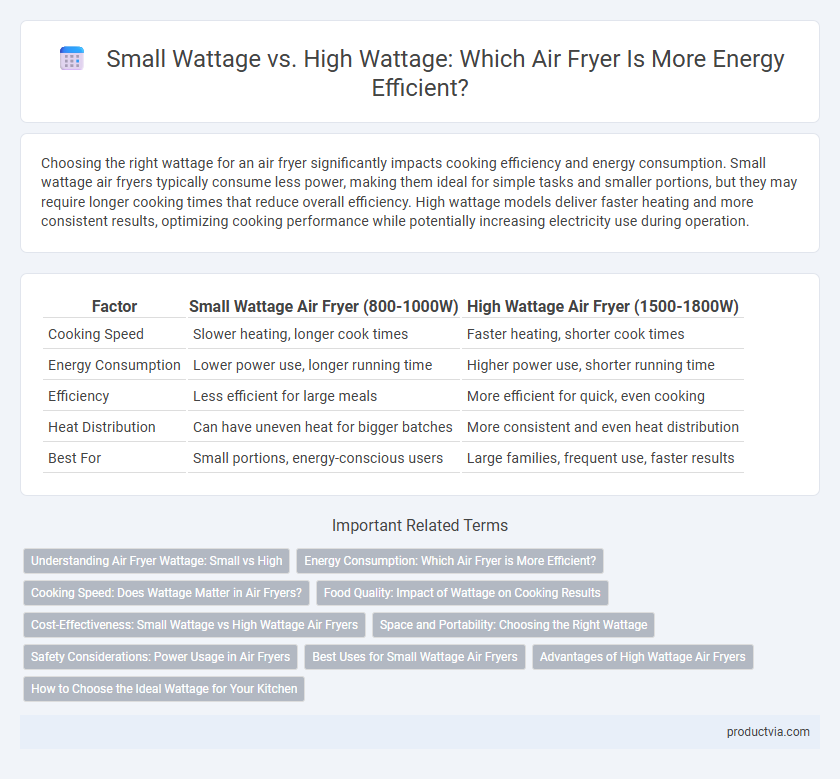 Small Wattage vs. High Wattage: Which Air Fryer Is More Energy Efficient?

Choosing the right wattage for an air fryer significantly impacts cooking efficiency and energy consumption. Small wattage air fryers typically consume less power, making them ideal for simple tasks and smaller portions, but they may require longer cooking times that reduce overall efficiency. High wattage models deliver faster heating and more consistent results, optimizing cooking performance while potentially increasing electricity use during operation.

| Factor | Small Wattage Air Fryer (800-1000W) | High Wattage Air Fryer (1500-1800W) |
|---|---|---|
| Cooking Speed | Slower heating, longer cook times | Faster heating, shorter cook times |
| Energy Consumption | Lower power use, longer running time | Higher power use, shorter running time |
| Efficiency | Less efficient for large meals | More efficient for quick, even cooking |
| Heat Distribution | Can have uneven heat for bigger batches | More consistent and even heat distribution |
| Best For | Small portions, energy-conscious users | Large families, frequent use, faster results |

Important Related Terms

Understanding Air Fryer Wattage: Small vs High
Energy Consumption: Which Air Fryer is More Efficient?
Cooking Speed: Does Wattage Matter in Air Fryers?
Food Quality: Impact of Wattage on Cooking Results
Cost-Effectiveness: Small Wattage vs High Wattage Air Fryers
Space and Portability: Choosing the Right Wattage
Safety Considerations: Power Usage in Air Fryers
Best Uses for Small Wattage Air Fryers
Advantages of High Wattage Air Fryers
How to Choose the Ideal Wattage for Your Kitchen

productvia.com