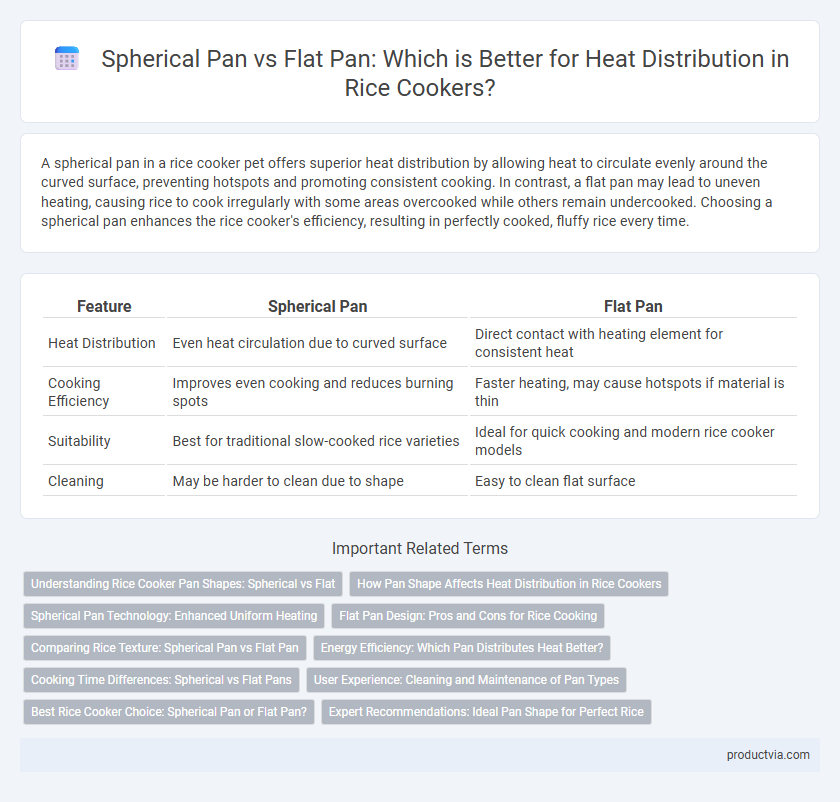 Spherical Pan vs Flat Pan: Which is Better for Heat Distribution in Rice Cookers?

A spherical pan in a rice cooker pet offers superior heat distribution by allowing heat to circulate evenly around the curved surface, preventing hotspots and promoting consistent cooking. In contrast, a flat pan may lead to uneven heating, causing rice to cook irregularly with some areas overcooked while others remain undercooked. Choosing a spherical pan enhances the rice cooker's efficiency, resulting in perfectly cooked, fluffy rice every time.

| Feature | Spherical Pan | Flat Pan |
|---|---|---|
| Heat Distribution | Even heat circulation due to curved surface | Direct contact with heating element for consistent heat |
| Cooking Efficiency | Improves even cooking and reduces burning spots | Faster heating, may cause hotspots if material is thin |
| Suitability | Best for traditional slow-cooked rice varieties | Ideal for quick cooking and modern rice cooker models |
| Cleaning | May be harder to clean due to shape | Easy to clean flat surface |

Important Related Terms

Understanding Rice Cooker Pan Shapes: Spherical vs Flat
How Pan Shape Affects Heat Distribution in Rice Cookers
Spherical Pan Technology: Enhanced Uniform Heating
Flat Pan Design: Pros and Cons for Rice Cooking
Comparing Rice Texture: Spherical Pan vs Flat Pan
Energy Efficiency: Which Pan Distributes Heat Better?
Cooking Time Differences: Spherical vs Flat Pans
User Experience: Cleaning and Maintenance of Pan Types
Best Rice Cooker Choice: Spherical Pan or Flat Pan?
Expert Recommendations: Ideal Pan Shape for Perfect Rice

productvia.com