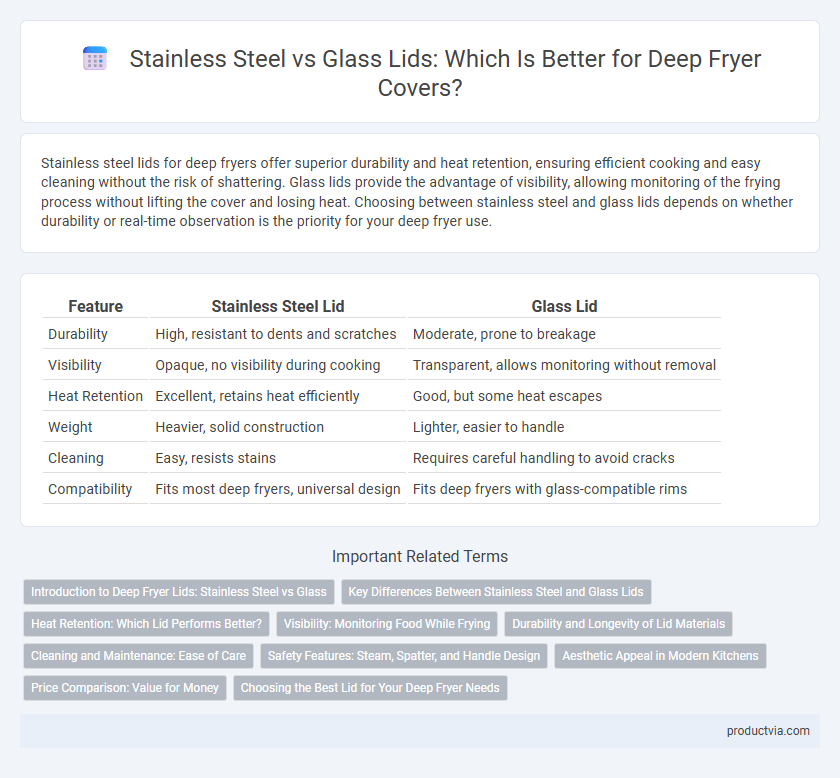 Stainless Steel vs Glass Lids: Which Is Better for Deep Fryer Covers?

Stainless steel lids for deep fryers offer superior durability and heat retention, ensuring efficient cooking and easy cleaning without the risk of shattering. Glass lids provide the advantage of visibility, allowing monitoring of the frying process without lifting the cover and losing heat. Choosing between stainless steel and glass lids depends on whether durability or real-time observation is the priority for your deep fryer use.

| Feature | Stainless Steel Lid | Glass Lid |
|---|---|---|
| Durability | High, resistant to dents and scratches | Moderate, prone to breakage |
| Visibility | Opaque, no visibility during cooking | Transparent, allows monitoring without removal |
| Heat Retention | Excellent, retains heat efficiently | Good, but some heat escapes |
| Weight | Heavier, solid construction | Lighter, easier to handle |
| Cleaning | Easy, resists stains | Requires careful handling to avoid cracks |
| Compatibility | Fits most deep fryers, universal design | Fits deep fryers with glass-compatible rims |

Important Related Terms

Introduction to Deep Fryer Lids: Stainless Steel vs Glass
Key Differences Between Stainless Steel and Glass Lids
Heat Retention: Which Lid Performs Better?
Visibility: Monitoring Food While Frying
Durability and Longevity of Lid Materials
Cleaning and Maintenance: Ease of Care
Safety Features: Steam, Spatter, and Handle Design
Aesthetic Appeal in Modern Kitchens
Price Comparison: Value for Money
Choosing the Best Lid for Your Deep Fryer Needs

productvia.com