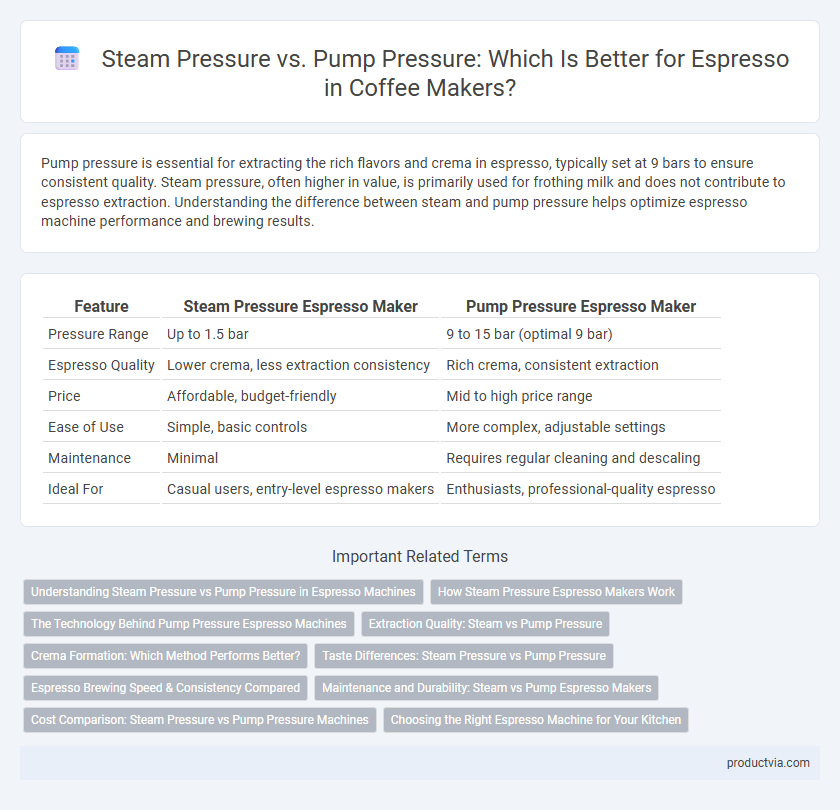 Steam Pressure vs. Pump Pressure: Which Is Better for Espresso in Coffee Makers?

Pump pressure is essential for extracting the rich flavors and crema in espresso, typically set at 9 bars to ensure consistent quality. Steam pressure, often higher in value, is primarily used for frothing milk and does not contribute to espresso extraction. Understanding the difference between steam and pump pressure helps optimize espresso machine performance and brewing results.

| Feature | Steam Pressure Espresso Maker | Pump Pressure Espresso Maker |
|---|---|---|
| Pressure Range | Up to 1.5 bar | 9 to 15 bar (optimal 9 bar) |
| Espresso Quality | Lower crema, less extraction consistency | Rich crema, consistent extraction |
| Price | Affordable, budget-friendly | Mid to high price range |
| Ease of Use | Simple, basic controls | More complex, adjustable settings |
| Maintenance | Minimal | Requires regular cleaning and descaling |
| Ideal For | Casual users, entry-level espresso makers | Enthusiasts, professional-quality espresso |

Important Related Terms

Understanding Steam Pressure vs Pump Pressure in Espresso Machines
How Steam Pressure Espresso Makers Work
The Technology Behind Pump Pressure Espresso Machines
Extraction Quality: Steam vs Pump Pressure
Crema Formation: Which Method Performs Better?
Taste Differences: Steam Pressure vs Pump Pressure
Espresso Brewing Speed & Consistency Compared
Maintenance and Durability: Steam vs Pump Espresso Makers
Cost Comparison: Steam Pressure vs Pump Pressure Machines
Choosing the Right Espresso Machine for Your Kitchen

productvia.com