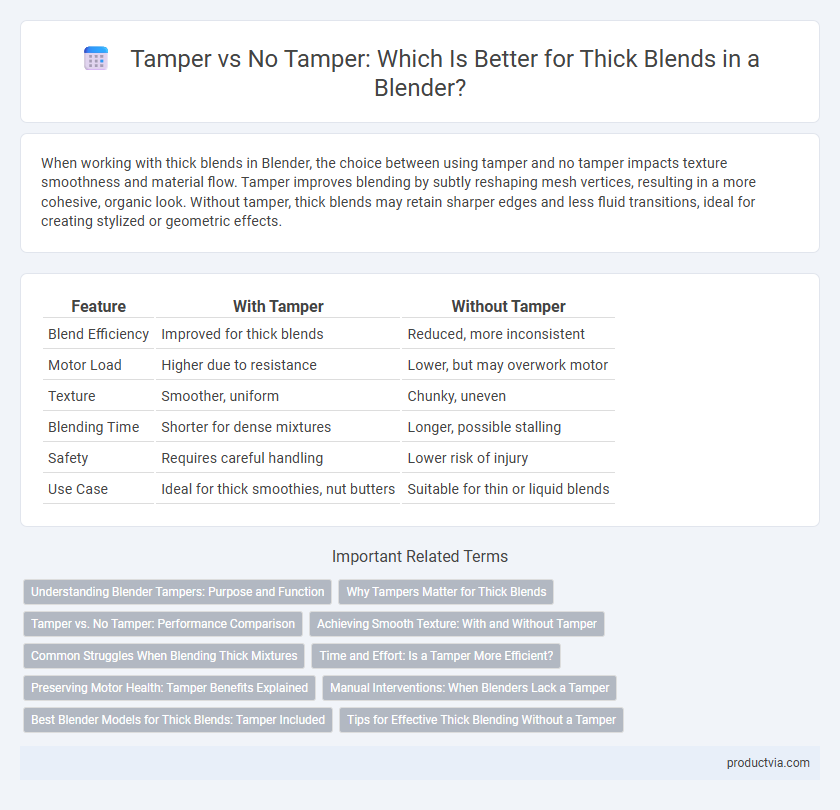 Tamper vs No Tamper: Which Is Better for Thick Blends in a Blender?

When working with thick blends in Blender, the choice between using tamper and no tamper impacts texture smoothness and material flow. Tamper improves blending by subtly reshaping mesh vertices, resulting in a more cohesive, organic look. Without tamper, thick blends may retain sharper edges and less fluid transitions, ideal for creating stylized or geometric effects.

| Feature | With Tamper | Without Tamper |
|---|---|---|
| Blend Efficiency | Improved for thick blends | Reduced, more inconsistent |
| Motor Load | Higher due to resistance | Lower, but may overwork motor |
| Texture | Smoother, uniform | Chunky, uneven |
| Blending Time | Shorter for dense mixtures | Longer, possible stalling |
| Safety | Requires careful handling | Lower risk of injury |
| Use Case | Ideal for thick smoothies, nut butters | Suitable for thin or liquid blends |

Important Related Terms

Understanding Blender Tampers: Purpose and Function
Why Tampers Matter for Thick Blends
Tamper vs. No Tamper: Performance Comparison
Achieving Smooth Texture: With and Without Tamper
Common Struggles When Blending Thick Mixtures
Time and Effort: Is a Tamper More Efficient?
Preserving Motor Health: Tamper Benefits Explained
Manual Interventions: When Blenders Lack a Tamper
Best Blender Models for Thick Blends: Tamper Included
Tips for Effective Thick Blending Without a Tamper

productvia.com