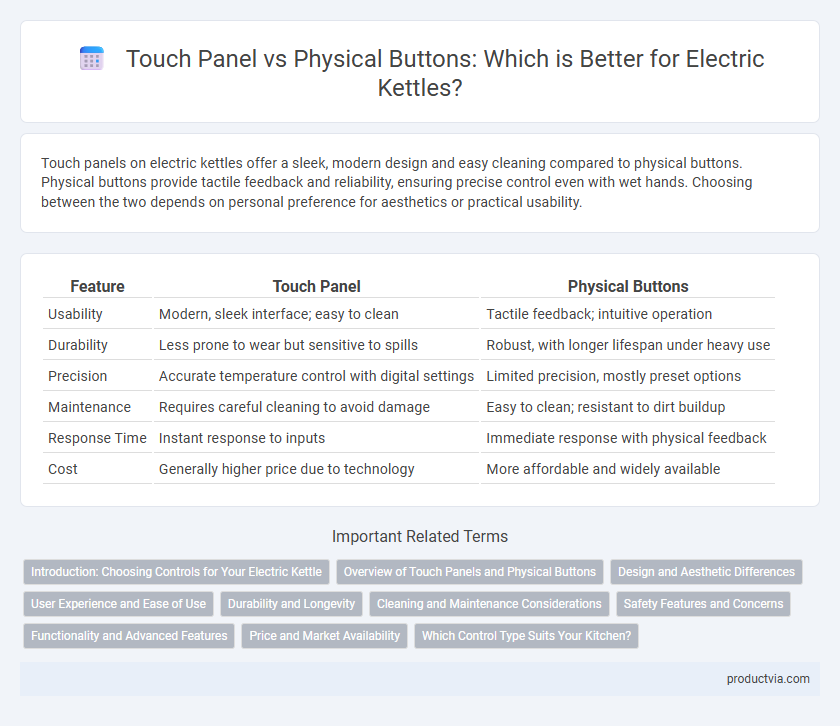 Touch Panel vs Physical Buttons: Which is Better for Electric Kettles?

Touch panels on electric kettles offer a sleek, modern design and easy cleaning compared to physical buttons. Physical buttons provide tactile feedback and reliability, ensuring precise control even with wet hands. Choosing between the two depends on personal preference for aesthetics or practical usability.

| Feature | Touch Panel | Physical Buttons |
|---|---|---|
| Usability | Modern, sleek interface; easy to clean | Tactile feedback; intuitive operation |
| Durability | Less prone to wear but sensitive to spills | Robust, with longer lifespan under heavy use |
| Precision | Accurate temperature control with digital settings | Limited precision, mostly preset options |
| Maintenance | Requires careful cleaning to avoid damage | Easy to clean; resistant to dirt buildup |
| Response Time | Instant response to inputs | Immediate response with physical feedback |
| Cost | Generally higher price due to technology | More affordable and widely available |

Important Related Terms

Introduction: Choosing Controls for Your Electric Kettle
Overview of Touch Panels and Physical Buttons
Design and Aesthetic Differences
User Experience and Ease of Use
Durability and Longevity
Cleaning and Maintenance Considerations
Safety Features and Concerns
Functionality and Advanced Features
Price and Market Availability
Which Control Type Suits Your Kitchen?

productvia.com