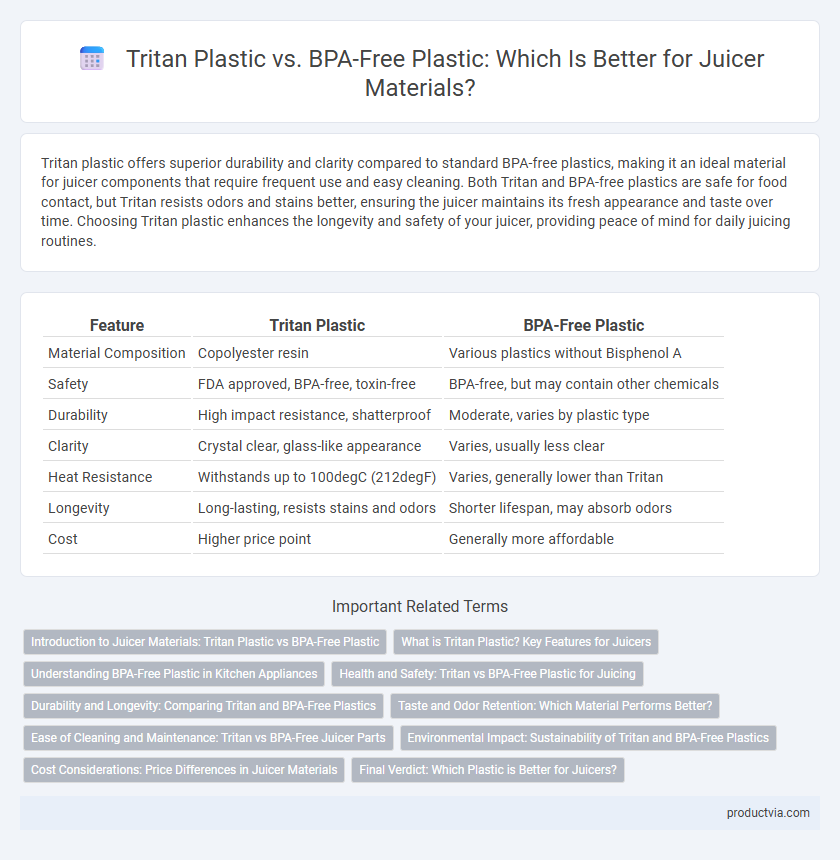 Tritan Plastic vs. BPA-Free Plastic: Which Is Better for Juicer Materials?

Tritan plastic offers superior durability and clarity compared to standard BPA-free plastics, making it an ideal material for juicer components that require frequent use and easy cleaning. Both Tritan and BPA-free plastics are safe for food contact, but Tritan resists odors and stains better, ensuring the juicer maintains its fresh appearance and taste over time. Choosing Tritan plastic enhances the longevity and safety of your juicer, providing peace of mind for daily juicing routines.

| Feature | Tritan Plastic | BPA-Free Plastic |
|---|---|---|
| Material Composition | Copolyester resin | Various plastics without Bisphenol A |
| Safety | FDA approved, BPA-free, toxin-free | BPA-free, but may contain other chemicals |
| Durability | High impact resistance, shatterproof | Moderate, varies by plastic type |
| Clarity | Crystal clear, glass-like appearance | Varies, usually less clear |
| Heat Resistance | Withstands up to 100degC (212degF) | Varies, generally lower than Tritan |
| Longevity | Long-lasting, resists stains and odors | Shorter lifespan, may absorb odors |
| Cost | Higher price point | Generally more affordable |

Important Related Terms

Introduction to Juicer Materials: Tritan Plastic vs BPA-Free Plastic
What is Tritan Plastic? Key Features for Juicers
Understanding BPA-Free Plastic in Kitchen Appliances
Health and Safety: Tritan vs BPA-Free Plastic for Juicing
Durability and Longevity: Comparing Tritan and BPA-Free Plastics
Taste and Odor Retention: Which Material Performs Better?
Ease of Cleaning and Maintenance: Tritan vs BPA-Free Juicer Parts
Environmental Impact: Sustainability of Tritan and BPA-Free Plastics
Cost Considerations: Price Differences in Juicer Materials
Final Verdict: Which Plastic is Better for Juicers?

productvia.com