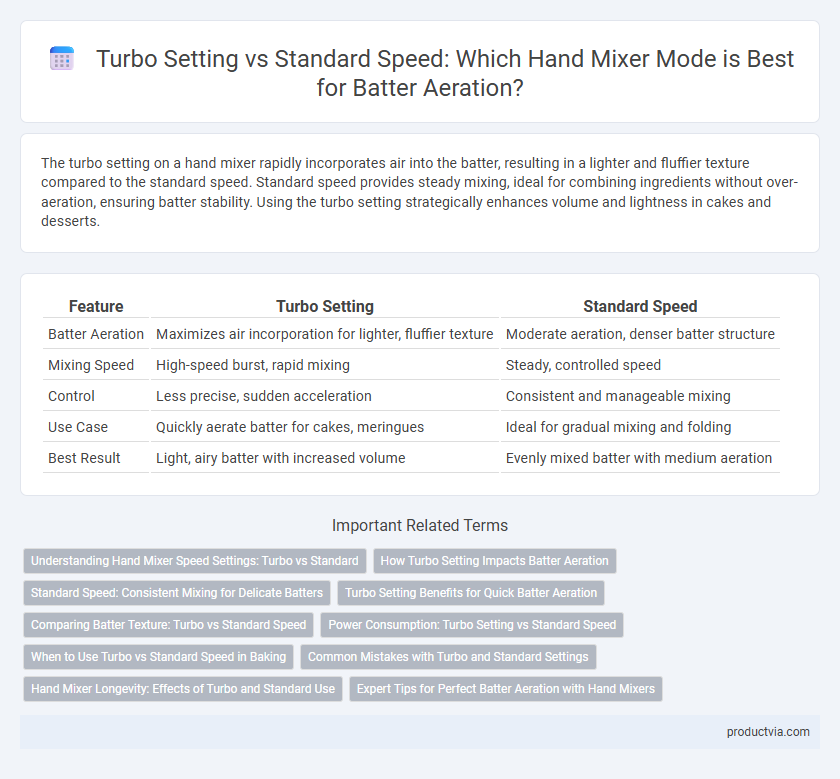 Turbo Setting vs Standard Speed: Which Hand Mixer Mode is Best for Batter Aeration?

The turbo setting on a hand mixer rapidly incorporates air into the batter, resulting in a lighter and fluffier texture compared to the standard speed. Standard speed provides steady mixing, ideal for combining ingredients without over-aeration, ensuring batter stability. Using the turbo setting strategically enhances volume and lightness in cakes and desserts.

| Feature | Turbo Setting | Standard Speed |
|---|---|---|
| Batter Aeration | Maximizes air incorporation for lighter, fluffier texture | Moderate aeration, denser batter structure |
| Mixing Speed | High-speed burst, rapid mixing | Steady, controlled speed |
| Control | Less precise, sudden acceleration | Consistent and manageable mixing |
| Use Case | Quickly aerate batter for cakes, meringues | Ideal for gradual mixing and folding |
| Best Result | Light, airy batter with increased volume | Evenly mixed batter with medium aeration |

Important Related Terms

Understanding Hand Mixer Speed Settings: Turbo vs Standard
How Turbo Setting Impacts Batter Aeration
Standard Speed: Consistent Mixing for Delicate Batters
Turbo Setting Benefits for Quick Batter Aeration
Comparing Batter Texture: Turbo vs Standard Speed
Power Consumption: Turbo Setting vs Standard Speed
When to Use Turbo vs Standard Speed in Baking
Common Mistakes with Turbo and Standard Settings
Hand Mixer Longevity: Effects of Turbo and Standard Use
Expert Tips for Perfect Batter Aeration with Hand Mixers

productvia.com