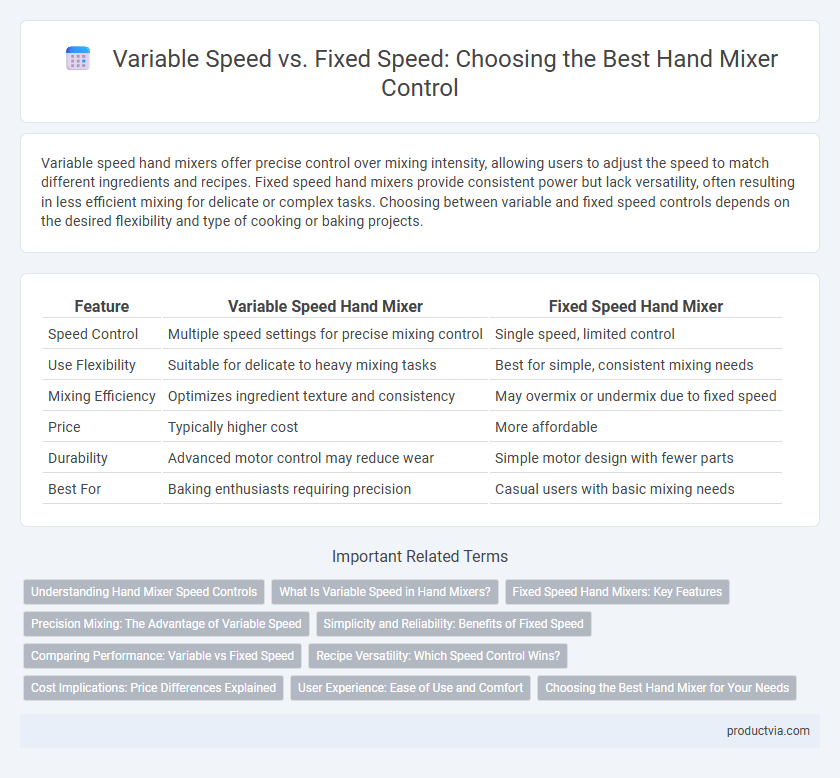 Variable Speed vs. Fixed Speed: Choosing the Best Hand Mixer Control

Variable speed hand mixers offer precise control over mixing intensity, allowing users to adjust the speed to match different ingredients and recipes. Fixed speed hand mixers provide consistent power but lack versatility, often resulting in less efficient mixing for delicate or complex tasks. Choosing between variable and fixed speed controls depends on the desired flexibility and type of cooking or baking projects.

| Feature | Variable Speed Hand Mixer | Fixed Speed Hand Mixer |
|---|---|---|
| Speed Control | Multiple speed settings for precise mixing control | Single speed, limited control |
| Use Flexibility | Suitable for delicate to heavy mixing tasks | Best for simple, consistent mixing needs |
| Mixing Efficiency | Optimizes ingredient texture and consistency | May overmix or undermix due to fixed speed |
| Price | Typically higher cost | More affordable |
| Durability | Advanced motor control may reduce wear | Simple motor design with fewer parts |
| Best For | Baking enthusiasts requiring precision | Casual users with basic mixing needs |

Important Related Terms

Understanding Hand Mixer Speed Controls
What Is Variable Speed in Hand Mixers?
Fixed Speed Hand Mixers: Key Features
Precision Mixing: The Advantage of Variable Speed
Simplicity and Reliability: Benefits of Fixed Speed
Comparing Performance: Variable vs Fixed Speed
Recipe Versatility: Which Speed Control Wins?
Cost Implications: Price Differences Explained
User Experience: Ease of Use and Comfort
Choosing the Best Hand Mixer for Your Needs

productvia.com