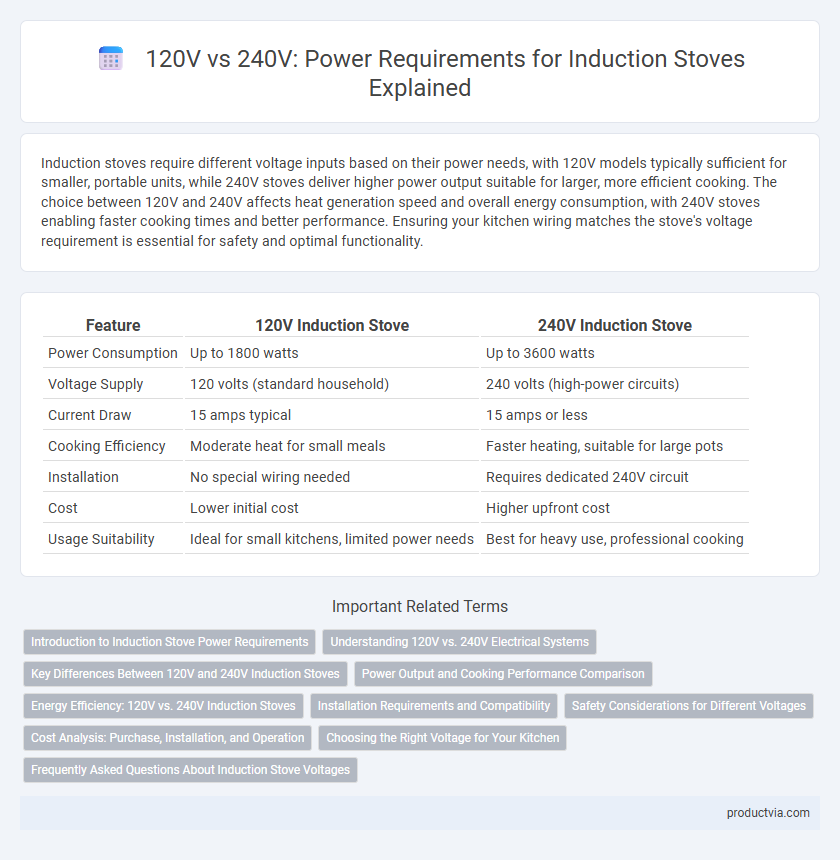 120V vs 240V: Power Requirements for Induction Stoves Explained

Induction stoves require different voltage inputs based on their power needs, with 120V models typically sufficient for smaller, portable units, while 240V stoves deliver higher power output suitable for larger, more efficient cooking. The choice between 120V and 240V affects heat generation speed and overall energy consumption, with 240V stoves enabling faster cooking times and better performance. Ensuring your kitchen wiring matches the stove's voltage requirement is essential for safety and optimal functionality.

| Feature | 120V Induction Stove | 240V Induction Stove |
|---|---|---|
| Power Consumption | Up to 1800 watts | Up to 3600 watts |
| Voltage Supply | 120 volts (standard household) | 240 volts (high-power circuits) |
| Current Draw | 15 amps typical | 15 amps or less |
| Cooking Efficiency | Moderate heat for small meals | Faster heating, suitable for large pots |
| Installation | No special wiring needed | Requires dedicated 240V circuit |
| Cost | Lower initial cost | Higher upfront cost |
| Usage Suitability | Ideal for small kitchens, limited power needs | Best for heavy use, professional cooking |

Important Related Terms

Introduction to Induction Stove Power Requirements
Understanding 120V vs. 240V Electrical Systems
Key Differences Between 120V and 240V Induction Stoves
Power Output and Cooking Performance Comparison
Energy Efficiency: 120V vs. 240V Induction Stoves
Installation Requirements and Compatibility
Safety Considerations for Different Voltages
Cost Analysis: Purchase, Installation, and Operation
Choosing the Right Voltage for Your Kitchen
Frequently Asked Questions About Induction Stove Voltages

productvia.com