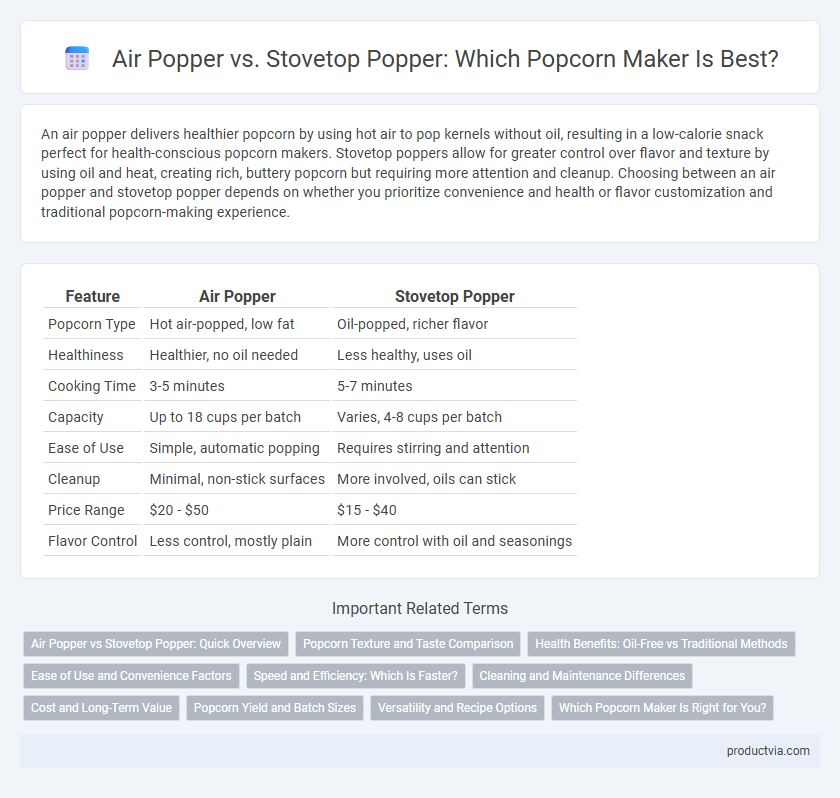 Air Popper vs. Stovetop Popper: Which Popcorn Maker Is Best?

An air popper delivers healthier popcorn by using hot air to pop kernels without oil, resulting in a low-calorie snack perfect for health-conscious popcorn makers. Stovetop poppers allow for greater control over flavor and texture by using oil and heat, creating rich, buttery popcorn but requiring more attention and cleanup. Choosing between an air popper and stovetop popper depends on whether you prioritize convenience and health or flavor customization and traditional popcorn-making experience.

| Feature | Air Popper | Stovetop Popper |
|---|---|---|
| Popcorn Type | Hot air-popped, low fat | Oil-popped, richer flavor |
| Healthiness | Healthier, no oil needed | Less healthy, uses oil |
| Cooking Time | 3-5 minutes | 5-7 minutes |
| Capacity | Up to 18 cups per batch | Varies, 4-8 cups per batch |
| Ease of Use | Simple, automatic popping | Requires stirring and attention |
| Cleanup | Minimal, non-stick surfaces | More involved, oils can stick |
| Price Range | \$20 - \$50 | \$15 - \$40 |
| Flavor Control | Less control, mostly plain | More control with oil and seasonings |

Important Related Terms

Air Popper vs Stovetop Popper: Quick Overview
Popcorn Texture and Taste Comparison
Health Benefits: Oil-Free vs Traditional Methods
Ease of Use and Convenience Factors
Speed and Efficiency: Which Is Faster?
Cleaning and Maintenance Differences
Cost and Long-Term Value
Popcorn Yield and Batch Sizes
Versatility and Recipe Options
Which Popcorn Maker Is Right for You?

productvia.com