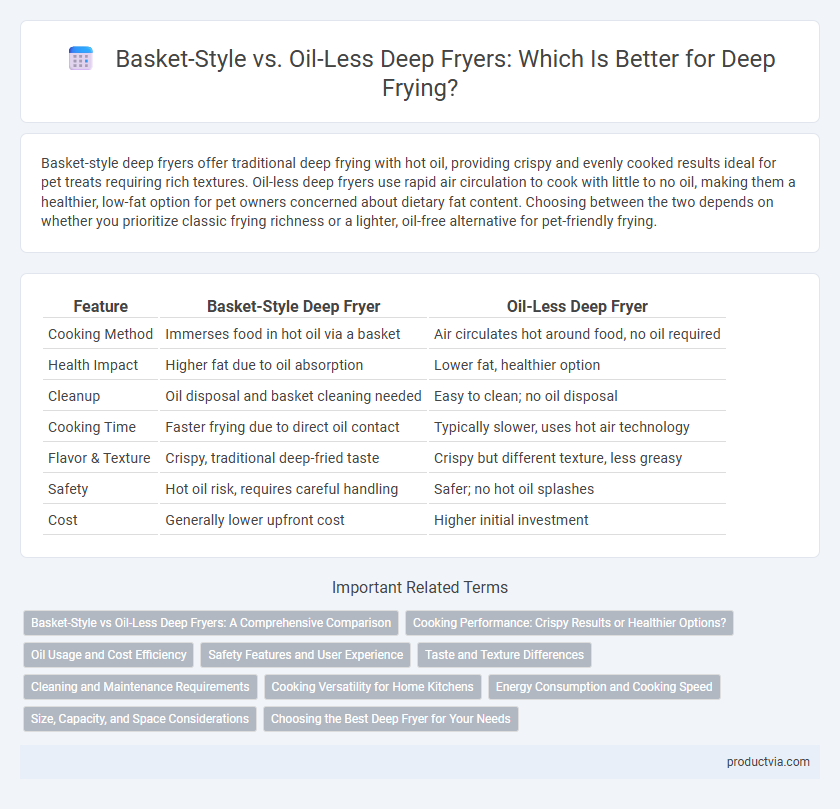 Basket-Style vs. Oil-Less Deep Fryers: Which Is Better for Deep Frying?

Basket-style deep fryers offer traditional deep frying with hot oil, providing crispy and evenly cooked results ideal for pet treats requiring rich textures. Oil-less deep fryers use rapid air circulation to cook with little to no oil, making them a healthier, low-fat option for pet owners concerned about dietary fat content. Choosing between the two depends on whether you prioritize classic frying richness or a lighter, oil-free alternative for pet-friendly frying.

| Feature | Basket-Style Deep Fryer | Oil-Less Deep Fryer |
|---|---|---|
| Cooking Method | Immerses food in hot oil via a basket | Air circulates hot around food, no oil required |
| Health Impact | Higher fat due to oil absorption | Lower fat, healthier option |
| Cleanup | Oil disposal and basket cleaning needed | Easy to clean; no oil disposal |
| Cooking Time | Faster frying due to direct oil contact | Typically slower, uses hot air technology |
| Flavor & Texture | Crispy, traditional deep-fried taste | Crispy but different texture, less greasy |
| Safety | Hot oil risk, requires careful handling | Safer; no hot oil splashes |
| Cost | Generally lower upfront cost | Higher initial investment |

Important Related Terms

Basket-Style vs Oil-Less Deep Fryers: A Comprehensive Comparison
Cooking Performance: Crispy Results or Healthier Options?
Oil Usage and Cost Efficiency
Safety Features and User Experience
Taste and Texture Differences
Cleaning and Maintenance Requirements
Cooking Versatility for Home Kitchens
Energy Consumption and Cooking Speed
Size, Capacity, and Space Considerations
Choosing the Best Deep Fryer for Your Needs

productvia.com