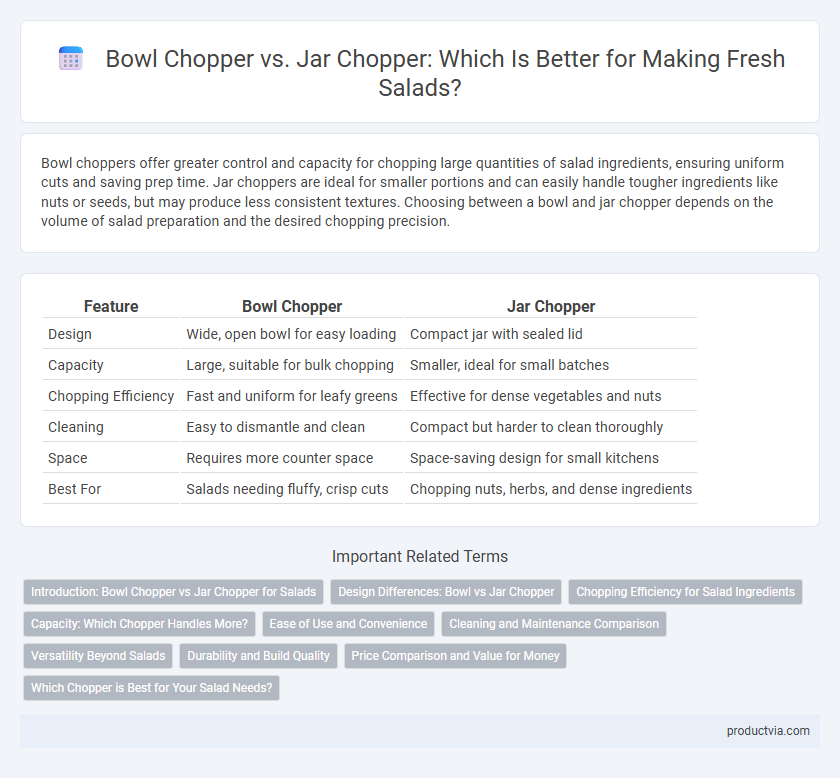 Bowl Chopper vs. Jar Chopper: Which Is Better for Making Fresh Salads?

Bowl choppers offer greater control and capacity for chopping large quantities of salad ingredients, ensuring uniform cuts and saving prep time. Jar choppers are ideal for smaller portions and can easily handle tougher ingredients like nuts or seeds, but may produce less consistent textures. Choosing between a bowl and jar chopper depends on the volume of salad preparation and the desired chopping precision.

| Feature | Bowl Chopper | Jar Chopper |
|---|---|---|
| Design | Wide, open bowl for easy loading | Compact jar with sealed lid |
| Capacity | Large, suitable for bulk chopping | Smaller, ideal for small batches |
| Chopping Efficiency | Fast and uniform for leafy greens | Effective for dense vegetables and nuts |
| Cleaning | Easy to dismantle and clean | Compact but harder to clean thoroughly |
| Space | Requires more counter space | Space-saving design for small kitchens |
| Best For | Salads needing fluffy, crisp cuts | Chopping nuts, herbs, and dense ingredients |

Important Related Terms

Introduction: Bowl Chopper vs Jar Chopper for Salads
Design Differences: Bowl vs Jar Chopper
Chopping Efficiency for Salad Ingredients
Capacity: Which Chopper Handles More?
Ease of Use and Convenience
Cleaning and Maintenance Comparison
Versatility Beyond Salads
Durability and Build Quality
Price Comparison and Value for Money
Which Chopper is Best for Your Salad Needs?

productvia.com