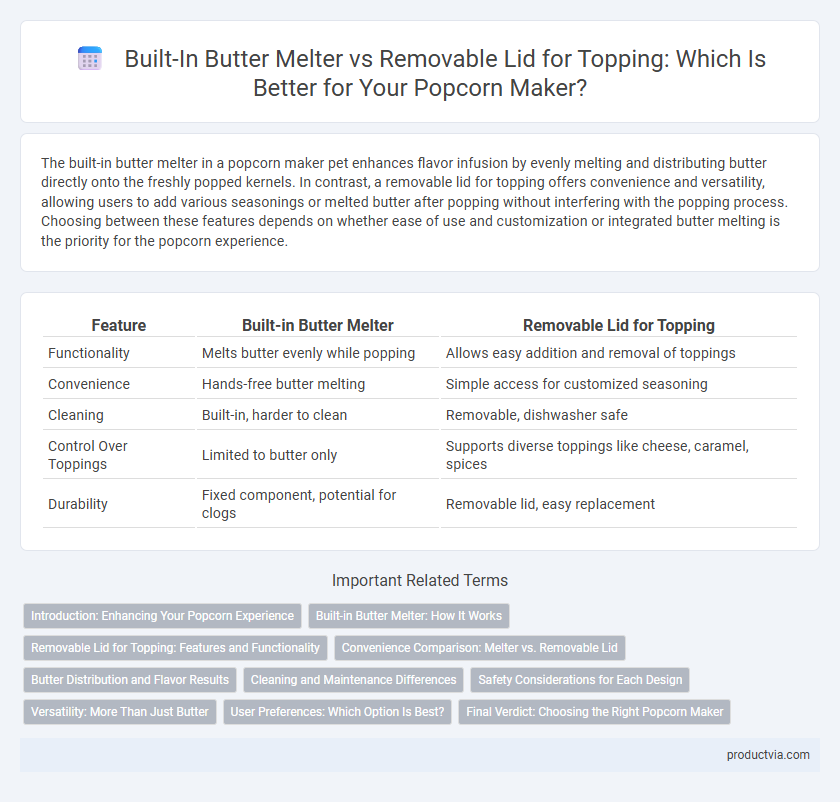 Built-In Butter Melter vs Removable Lid for Topping: Which Is Better for Your Popcorn Maker?

The built-in butter melter in a popcorn maker pet enhances flavor infusion by evenly melting and distributing butter directly onto the freshly popped kernels. In contrast, a removable lid for topping offers convenience and versatility, allowing users to add various seasonings or melted butter after popping without interfering with the popping process. Choosing between these features depends on whether ease of use and customization or integrated butter melting is the priority for the popcorn experience.

| Feature | Built-in Butter Melter | Removable Lid for Topping |
|---|---|---|
| Functionality | Melts butter evenly while popping | Allows easy addition and removal of toppings |
| Convenience | Hands-free butter melting | Simple access for customized seasoning |
| Cleaning | Built-in, harder to clean | Removable, dishwasher safe |
| Control Over Toppings | Limited to butter only | Supports diverse toppings like cheese, caramel, spices |
| Durability | Fixed component, potential for clogs | Removable lid, easy replacement |

Important Related Terms

Introduction: Enhancing Your Popcorn Experience
Built-in Butter Melter: How It Works
Removable Lid for Topping: Features and Functionality
Convenience Comparison: Melter vs. Removable Lid
Butter Distribution and Flavor Results
Cleaning and Maintenance Differences
Safety Considerations for Each Design
Versatility: More Than Just Butter
User Preferences: Which Option Is Best?
Final Verdict: Choosing the Right Popcorn Maker

productvia.com