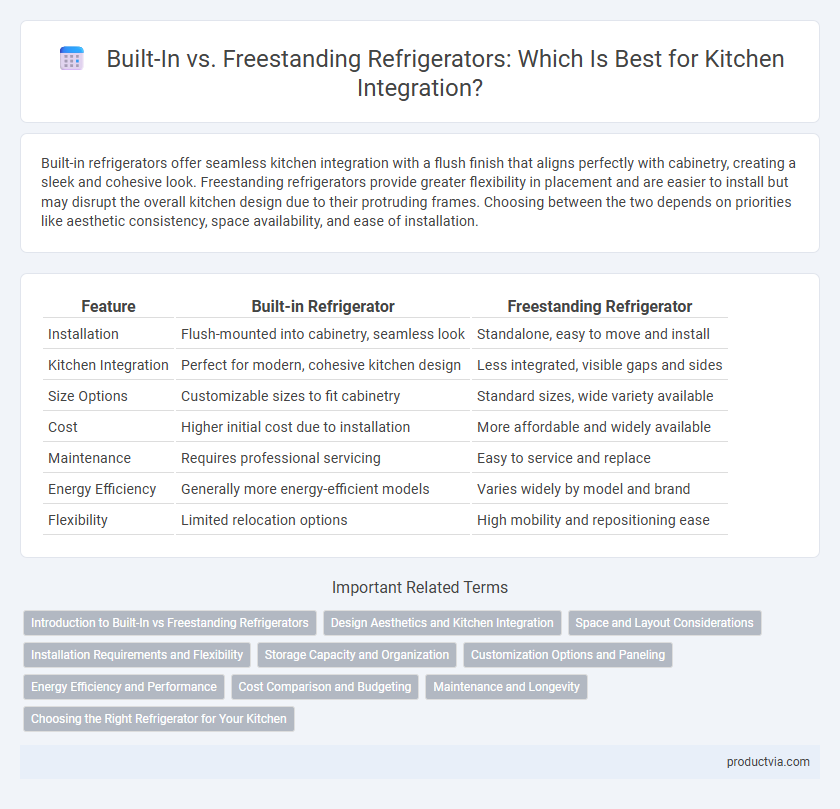 Built-In vs. Freestanding Refrigerators: Which Is Best for Kitchen Integration?

Built-in refrigerators offer seamless kitchen integration with a flush finish that aligns perfectly with cabinetry, creating a sleek and cohesive look. Freestanding refrigerators provide greater flexibility in placement and are easier to install but may disrupt the overall kitchen design due to their protruding frames. Choosing between the two depends on priorities like aesthetic consistency, space availability, and ease of installation.

| Feature | Built-in Refrigerator | Freestanding Refrigerator |
|---|---|---|
| Installation | Flush-mounted into cabinetry, seamless look | Standalone, easy to move and install |
| Kitchen Integration | Perfect for modern, cohesive kitchen design | Less integrated, visible gaps and sides |
| Size Options | Customizable sizes to fit cabinetry | Standard sizes, wide variety available |
| Cost | Higher initial cost due to installation | More affordable and widely available |
| Maintenance | Requires professional servicing | Easy to service and replace |
| Energy Efficiency | Generally more energy-efficient models | Varies widely by model and brand |
| Flexibility | Limited relocation options | High mobility and repositioning ease |

Important Related Terms

Introduction to Built-In vs Freestanding Refrigerators
Design Aesthetics and Kitchen Integration
Space and Layout Considerations
Installation Requirements and Flexibility
Storage Capacity and Organization
Customization Options and Paneling
Energy Efficiency and Performance
Cost Comparison and Budgeting
Maintenance and Longevity
Choosing the Right Refrigerator for Your Kitchen

productvia.com