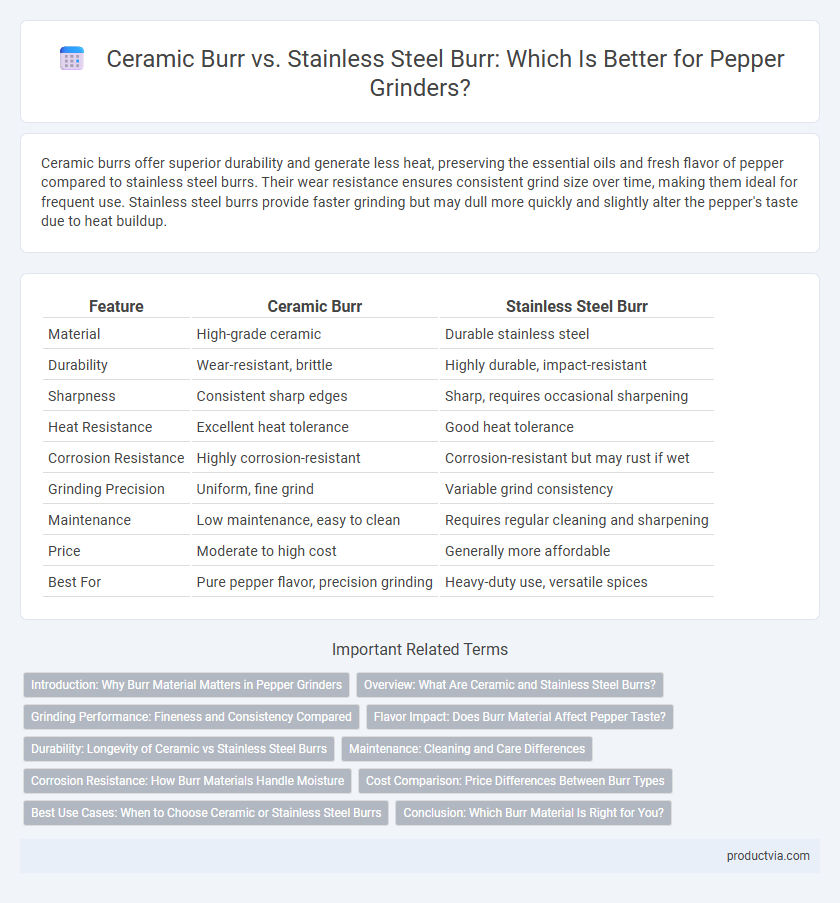 Ceramic Burr vs. Stainless Steel Burr: Which Is Better for Pepper Grinders?

Ceramic burrs offer superior durability and generate less heat, preserving the essential oils and fresh flavor of pepper compared to stainless steel burrs. Their wear resistance ensures consistent grind size over time, making them ideal for frequent use. Stainless steel burrs provide faster grinding but may dull more quickly and slightly alter the pepper's taste due to heat buildup.

| Feature | Ceramic Burr | Stainless Steel Burr |
|---|---|---|
| Material | High-grade ceramic | Durable stainless steel |
| Durability | Wear-resistant, brittle | Highly durable, impact-resistant |
| Sharpness | Consistent sharp edges | Sharp, requires occasional sharpening |
| Heat Resistance | Excellent heat tolerance | Good heat tolerance |
| Corrosion Resistance | Highly corrosion-resistant | Corrosion-resistant but may rust if wet |
| Grinding Precision | Uniform, fine grind | Variable grind consistency |
| Maintenance | Low maintenance, easy to clean | Requires regular cleaning and sharpening |
| Price | Moderate to high cost | Generally more affordable |
| Best For | Pure pepper flavor, precision grinding | Heavy-duty use, versatile spices |

Important Related Terms

Introduction: Why Burr Material Matters in Pepper Grinders
Overview: What Are Ceramic and Stainless Steel Burrs?
Grinding Performance: Fineness and Consistency Compared
Flavor Impact: Does Burr Material Affect Pepper Taste?
Durability: Longevity of Ceramic vs Stainless Steel Burrs
Maintenance: Cleaning and Care Differences
Corrosion Resistance: How Burr Materials Handle Moisture
Cost Comparison: Price Differences Between Burr Types
Best Use Cases: When to Choose Ceramic or Stainless Steel Burrs
Conclusion: Which Burr Material Is Right for You?

productvia.com