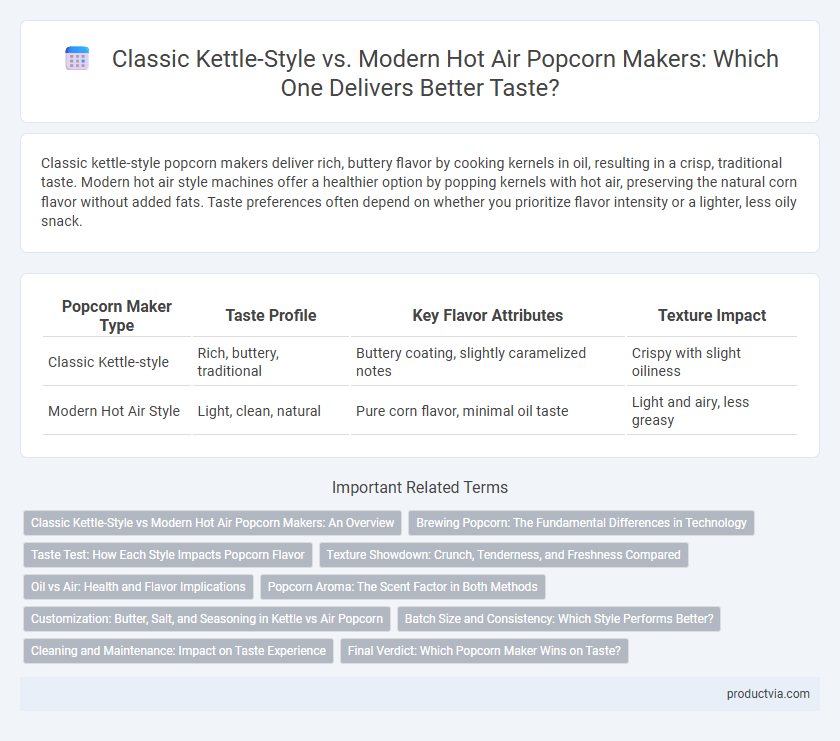 Classic Kettle-Style vs. Modern Hot Air Popcorn Makers: Which One Delivers Better Taste?

Classic kettle-style popcorn makers deliver rich, buttery flavor by cooking kernels in oil, resulting in a crisp, traditional taste. Modern hot air style machines offer a healthier option by popping kernels with hot air, preserving the natural corn flavor without added fats. Taste preferences often depend on whether you prioritize flavor intensity or a lighter, less oily snack.

| Popcorn Maker Type | Taste Profile | Key Flavor Attributes | Texture Impact |
|---|---|---|---|
| Classic Kettle-style | Rich, buttery, traditional | Buttery coating, slightly caramelized notes | Crispy with slight oiliness |
| Modern Hot Air Style | Light, clean, natural | Pure corn flavor, minimal oil taste | Light and airy, less greasy |

Important Related Terms

Classic Kettle-Style vs Modern Hot Air Popcorn Makers: An Overview
Brewing Popcorn: The Fundamental Differences in Technology
Taste Test: How Each Style Impacts Popcorn Flavor
Texture Showdown: Crunch, Tenderness, and Freshness Compared
Oil vs Air: Health and Flavor Implications
Popcorn Aroma: The Scent Factor in Both Methods
Customization: Butter, Salt, and Seasoning in Kettle vs Air Popcorn
Batch Size and Consistency: Which Style Performs Better?
Cleaning and Maintenance: Impact on Taste Experience
Final Verdict: Which Popcorn Maker Wins on Taste?

productvia.com