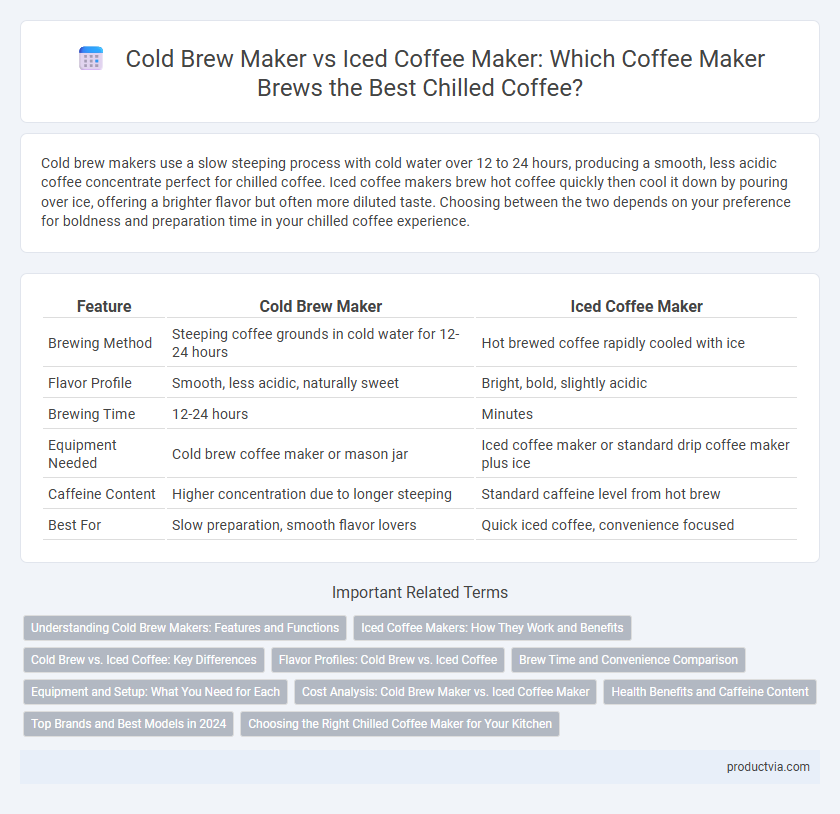 Cold Brew Maker vs Iced Coffee Maker: Which Coffee Maker Brews the Best Chilled Coffee?

Cold brew makers use a slow steeping process with cold water over 12 to 24 hours, producing a smooth, less acidic coffee concentrate perfect for chilled coffee. Iced coffee makers brew hot coffee quickly then cool it down by pouring over ice, offering a brighter flavor but often more diluted taste. Choosing between the two depends on your preference for boldness and preparation time in your chilled coffee experience.

| Feature | Cold Brew Maker | Iced Coffee Maker |
|---|---|---|
| Brewing Method | Steeping coffee grounds in cold water for 12-24 hours | Hot brewed coffee rapidly cooled with ice |
| Flavor Profile | Smooth, less acidic, naturally sweet | Bright, bold, slightly acidic |
| Brewing Time | 12-24 hours | Minutes |
| Equipment Needed | Cold brew coffee maker or mason jar | Iced coffee maker or standard drip coffee maker plus ice |
| Caffeine Content | Higher concentration due to longer steeping | Standard caffeine level from hot brew |
| Best For | Slow preparation, smooth flavor lovers | Quick iced coffee, convenience focused |

Important Related Terms

Understanding Cold Brew Makers: Features and Functions
Iced Coffee Makers: How They Work and Benefits
Cold Brew vs. Iced Coffee: Key Differences
Flavor Profiles: Cold Brew vs. Iced Coffee
Brew Time and Convenience Comparison
Equipment and Setup: What You Need for Each
Cost Analysis: Cold Brew Maker vs. Iced Coffee Maker
Health Benefits and Caffeine Content
Top Brands and Best Models in 2024
Choosing the Right Chilled Coffee Maker for Your Kitchen

productvia.com