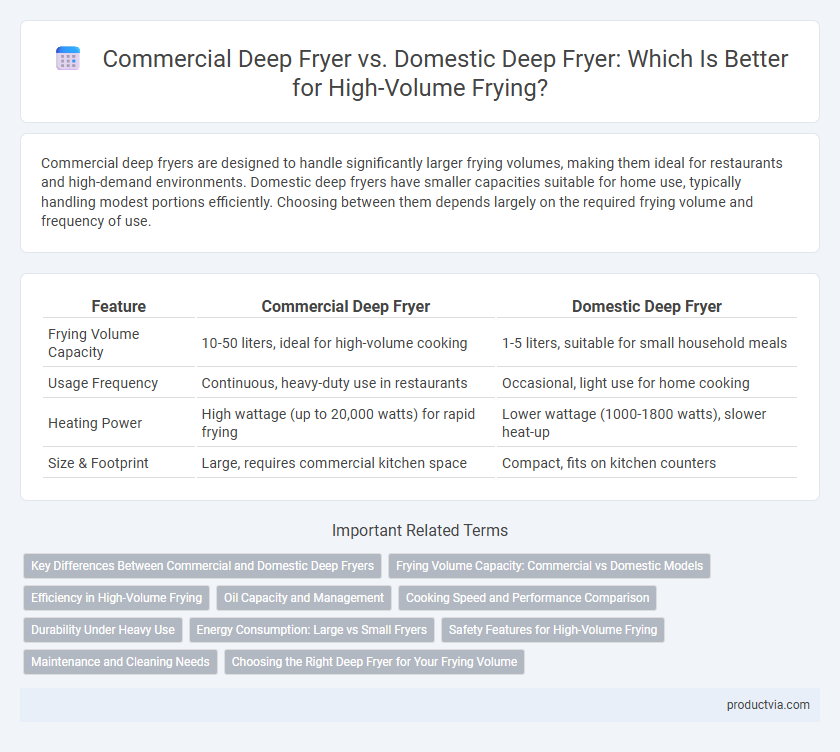 Commercial Deep Fryer vs. Domestic Deep Fryer: Which Is Better for High-Volume Frying?

Commercial deep fryers are designed to handle significantly larger frying volumes, making them ideal for restaurants and high-demand environments. Domestic deep fryers have smaller capacities suitable for home use, typically handling modest portions efficiently. Choosing between them depends largely on the required frying volume and frequency of use.

| Feature | Commercial Deep Fryer | Domestic Deep Fryer |
|---|---|---|
| Frying Volume Capacity | 10-50 liters, ideal for high-volume cooking | 1-5 liters, suitable for small household meals |
| Usage Frequency | Continuous, heavy-duty use in restaurants | Occasional, light use for home cooking |
| Heating Power | High wattage (up to 20,000 watts) for rapid frying | Lower wattage (1000-1800 watts), slower heat-up |
| Size & Footprint | Large, requires commercial kitchen space | Compact, fits on kitchen counters |

Important Related Terms

Key Differences Between Commercial and Domestic Deep Fryers
Frying Volume Capacity: Commercial vs Domestic Models
Efficiency in High-Volume Frying
Oil Capacity and Management
Cooking Speed and Performance Comparison
Durability Under Heavy Use
Energy Consumption: Large vs Small Fryers
Safety Features for High-Volume Frying
Maintenance and Cleaning Needs
Choosing the Right Deep Fryer for Your Frying Volume

productvia.com