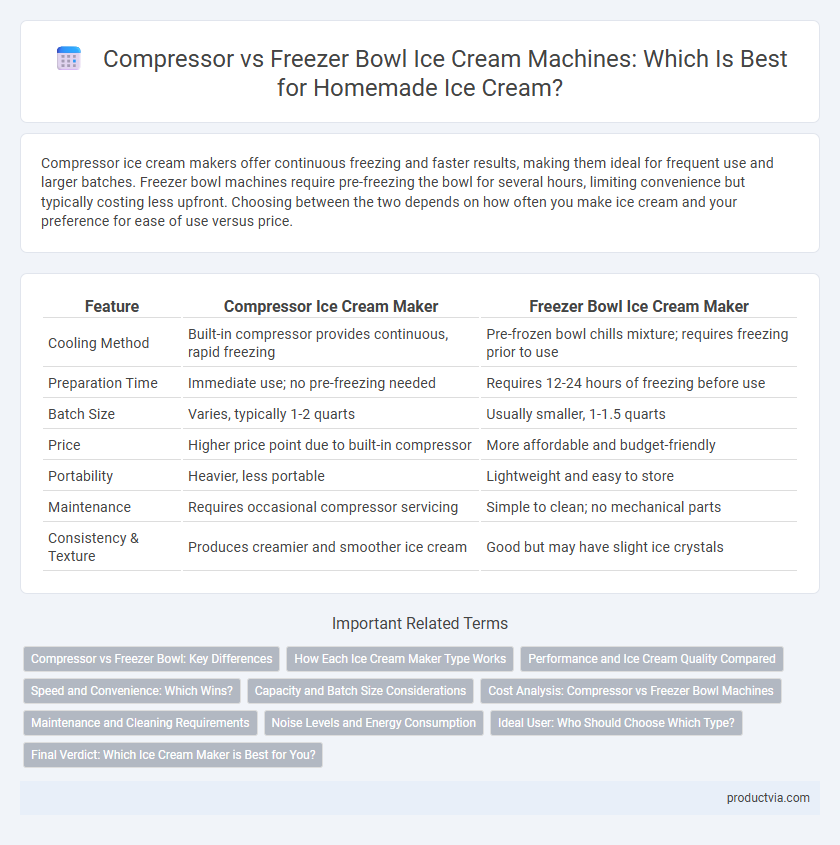 Compressor vs Freezer Bowl Ice Cream Machines: Which Is Best for Homemade Ice Cream?

Compressor ice cream makers offer continuous freezing and faster results, making them ideal for frequent use and larger batches. Freezer bowl machines require pre-freezing the bowl for several hours, limiting convenience but typically costing less upfront. Choosing between the two depends on how often you make ice cream and your preference for ease of use versus price.

| Feature | Compressor Ice Cream Maker | Freezer Bowl Ice Cream Maker |
|---|---|---|
| Cooling Method | Built-in compressor provides continuous, rapid freezing | Pre-frozen bowl chills mixture; requires freezing prior to use |
| Preparation Time | Immediate use; no pre-freezing needed | Requires 12-24 hours of freezing before use |
| Batch Size | Varies, typically 1-2 quarts | Usually smaller, 1-1.5 quarts |
| Price | Higher price point due to built-in compressor | More affordable and budget-friendly |
| Portability | Heavier, less portable | Lightweight and easy to store |
| Maintenance | Requires occasional compressor servicing | Simple to clean; no mechanical parts |
| Consistency & Texture | Produces creamier and smoother ice cream | Good but may have slight ice crystals |

Important Related Terms

Compressor vs Freezer Bowl: Key Differences
How Each Ice Cream Maker Type Works
Performance and Ice Cream Quality Compared
Speed and Convenience: Which Wins?
Capacity and Batch Size Considerations
Cost Analysis: Compressor vs Freezer Bowl Machines
Maintenance and Cleaning Requirements
Noise Levels and Energy Consumption
Ideal User: Who Should Choose Which Type?
Final Verdict: Which Ice Cream Maker is Best for You?

productvia.com