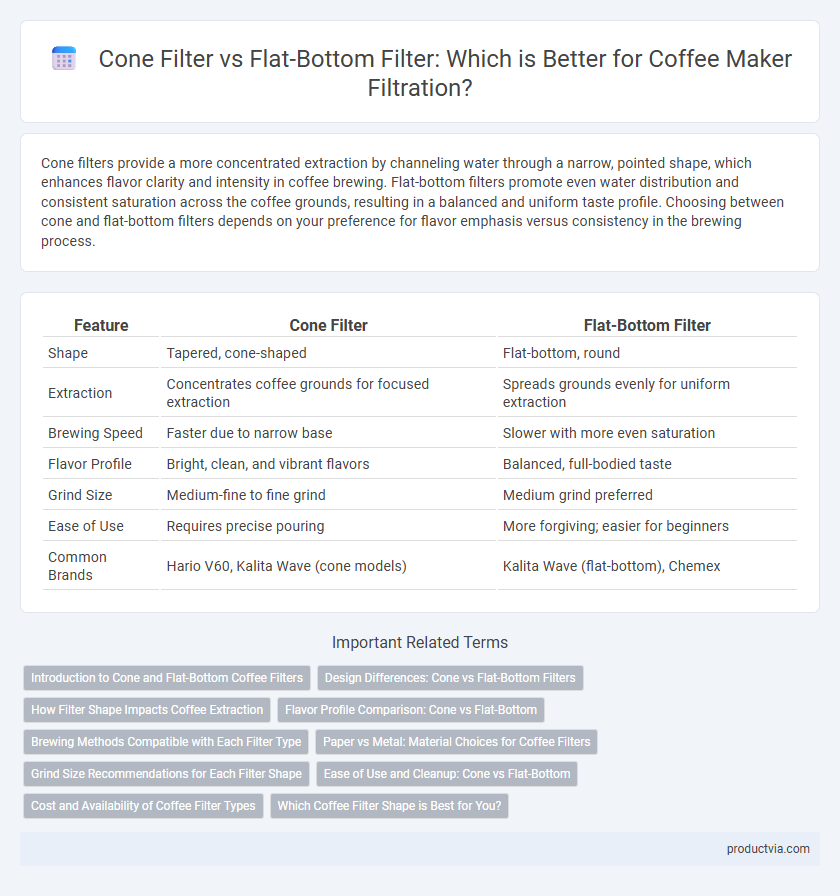 Cone Filter vs Flat-Bottom Filter: Which is Better for Coffee Maker Filtration?

Cone filters provide a more concentrated extraction by channeling water through a narrow, pointed shape, which enhances flavor clarity and intensity in coffee brewing. Flat-bottom filters promote even water distribution and consistent saturation across the coffee grounds, resulting in a balanced and uniform taste profile. Choosing between cone and flat-bottom filters depends on your preference for flavor emphasis versus consistency in the brewing process.

| Feature | Cone Filter | Flat-Bottom Filter |
|---|---|---|
| Shape | Tapered, cone-shaped | Flat-bottom, round |
| Extraction | Concentrates coffee grounds for focused extraction | Spreads grounds evenly for uniform extraction |
| Brewing Speed | Faster due to narrow base | Slower with more even saturation |
| Flavor Profile | Bright, clean, and vibrant flavors | Balanced, full-bodied taste |
| Grind Size | Medium-fine to fine grind | Medium grind preferred |
| Ease of Use | Requires precise pouring | More forgiving; easier for beginners |
| Common Brands | Hario V60, Kalita Wave (cone models) | Kalita Wave (flat-bottom), Chemex |

Important Related Terms

Introduction to Cone and Flat-Bottom Coffee Filters
Design Differences: Cone vs Flat-Bottom Filters
How Filter Shape Impacts Coffee Extraction
Flavor Profile Comparison: Cone vs Flat-Bottom
Brewing Methods Compatible with Each Filter Type
Paper vs Metal: Material Choices for Coffee Filters
Grind Size Recommendations for Each Filter Shape
Ease of Use and Cleanup: Cone vs Flat-Bottom
Cost and Availability of Coffee Filter Types
Which Coffee Filter Shape is Best for You?

productvia.com