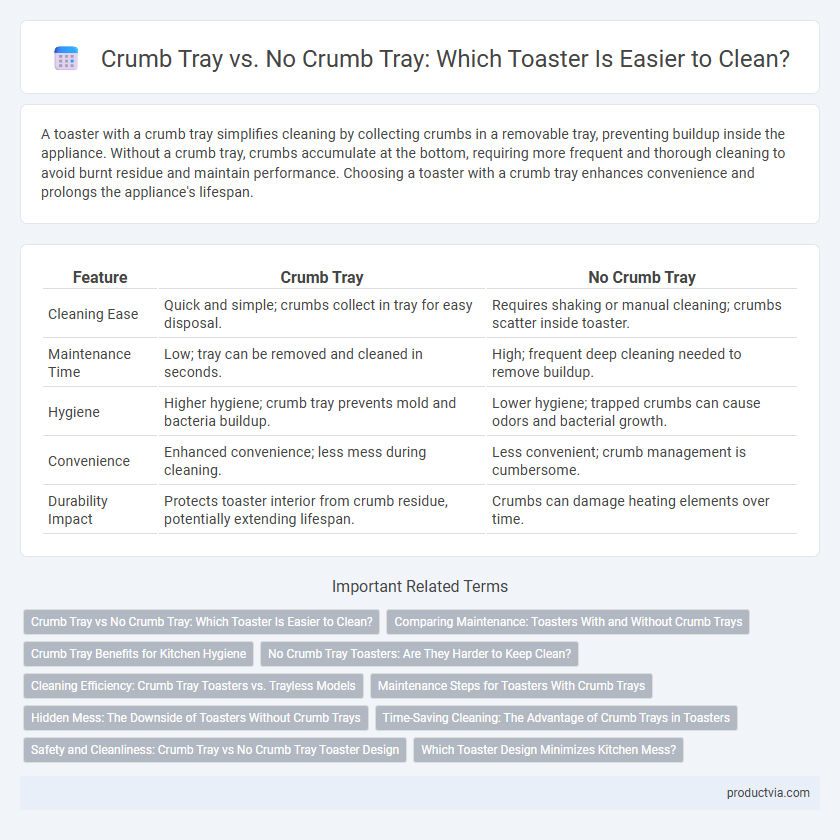 Crumb Tray vs. No Crumb Tray: Which Toaster Is Easier to Clean?

A toaster with a crumb tray simplifies cleaning by collecting crumbs in a removable tray, preventing buildup inside the appliance. Without a crumb tray, crumbs accumulate at the bottom, requiring more frequent and thorough cleaning to avoid burnt residue and maintain performance. Choosing a toaster with a crumb tray enhances convenience and prolongs the appliance's lifespan.

| Feature | Crumb Tray | No Crumb Tray |
|---|---|---|
| Cleaning Ease | Quick and simple; crumbs collect in tray for easy disposal. | Requires shaking or manual cleaning; crumbs scatter inside toaster. |
| Maintenance Time | Low; tray can be removed and cleaned in seconds. | High; frequent deep cleaning needed to remove buildup. |
| Hygiene | Higher hygiene; crumb tray prevents mold and bacteria buildup. | Lower hygiene; trapped crumbs can cause odors and bacterial growth. |
| Convenience | Enhanced convenience; less mess during cleaning. | Less convenient; crumb management is cumbersome. |
| Durability Impact | Protects toaster interior from crumb residue, potentially extending lifespan. | Crumbs can damage heating elements over time. |

Important Related Terms

Crumb Tray vs No Crumb Tray: Which Toaster Is Easier to Clean?
Comparing Maintenance: Toasters With and Without Crumb Trays
Crumb Tray Benefits for Kitchen Hygiene
No Crumb Tray Toasters: Are They Harder to Keep Clean?
Cleaning Efficiency: Crumb Tray Toasters vs. Trayless Models
Maintenance Steps for Toasters With Crumb Trays
Hidden Mess: The Downside of Toasters Without Crumb Trays
Time-Saving Cleaning: The Advantage of Crumb Trays in Toasters
Safety and Cleanliness: Crumb Tray vs No Crumb Tray Toaster Design
Which Toaster Design Minimizes Kitchen Mess?

productvia.com