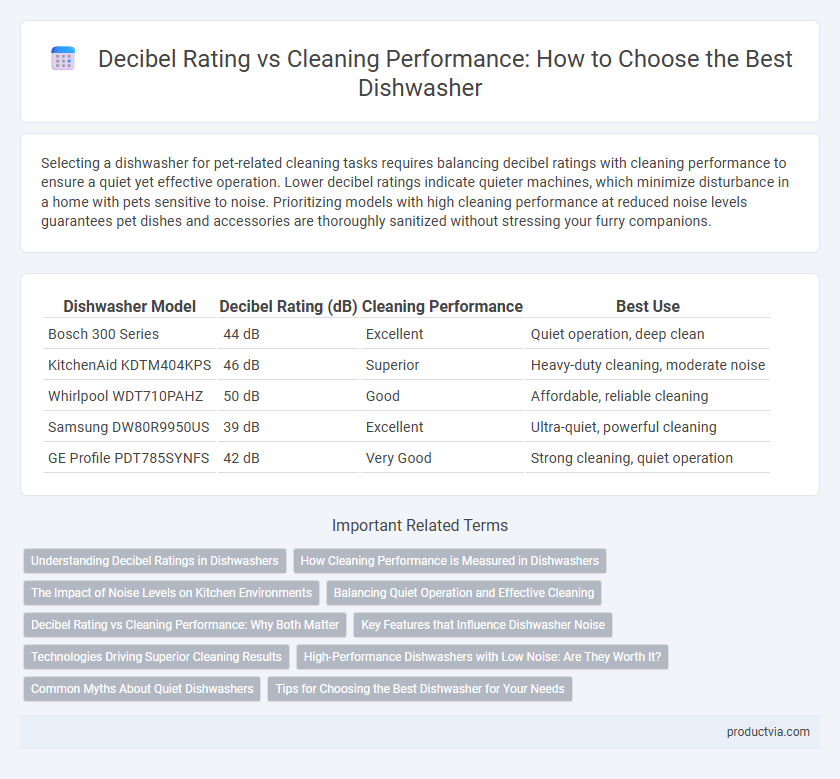 Decibel Rating vs Cleaning Performance: How to Choose the Best Dishwasher

Selecting a dishwasher for pet-related cleaning tasks requires balancing decibel ratings with cleaning performance to ensure a quiet yet effective operation. Lower decibel ratings indicate quieter machines, which minimize disturbance in a home with pets sensitive to noise. Prioritizing models with high cleaning performance at reduced noise levels guarantees pet dishes and accessories are thoroughly sanitized without stressing your furry companions.

| Dishwasher Model | Decibel Rating (dB) | Cleaning Performance | Best Use |
|---|---|---|---|
| Bosch 300 Series | 44 dB | Excellent | Quiet operation, deep clean |
| KitchenAid KDTM404KPS | 46 dB | Superior | Heavy-duty cleaning, moderate noise |
| Whirlpool WDT710PAHZ | 50 dB | Good | Affordable, reliable cleaning |
| Samsung DW80R9950US | 39 dB | Excellent | Ultra-quiet, powerful cleaning |
| GE Profile PDT785SYNFS | 42 dB | Very Good | Strong cleaning, quiet operation |

Important Related Terms

Understanding Decibel Ratings in Dishwashers
How Cleaning Performance is Measured in Dishwashers
The Impact of Noise Levels on Kitchen Environments
Balancing Quiet Operation and Effective Cleaning
Decibel Rating vs Cleaning Performance: Why Both Matter
Key Features that Influence Dishwasher Noise
Technologies Driving Superior Cleaning Results
High-Performance Dishwashers with Low Noise: Are They Worth It?
Common Myths About Quiet Dishwashers
Tips for Choosing the Best Dishwasher for Your Needs

productvia.com