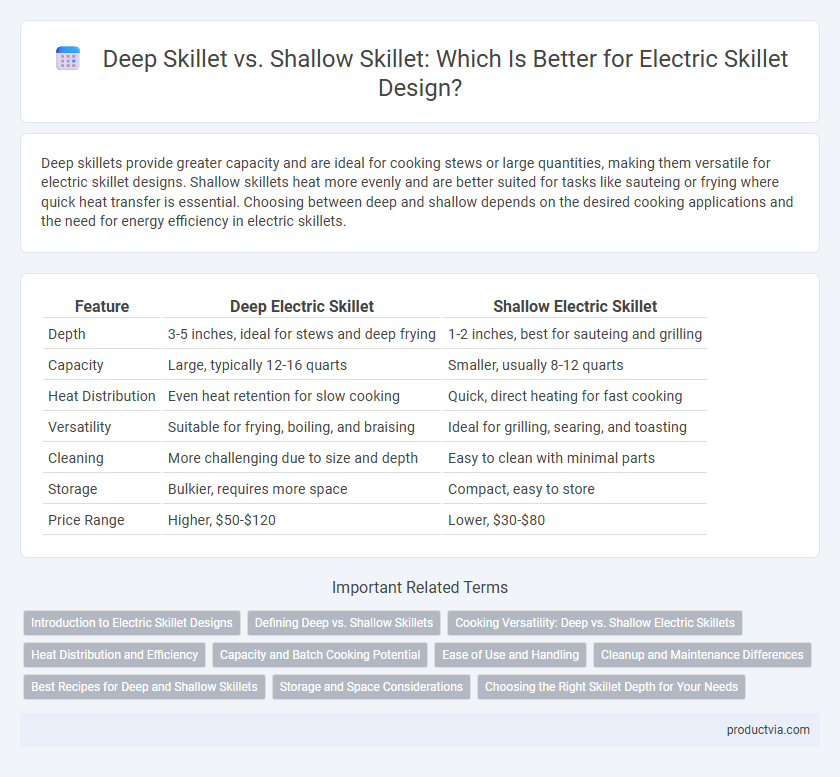 Deep Skillet vs. Shallow Skillet: Which Is Better for Electric Skillet Design?

Deep skillets provide greater capacity and are ideal for cooking stews or large quantities, making them versatile for electric skillet designs. Shallow skillets heat more evenly and are better suited for tasks like sauteing or frying where quick heat transfer is essential. Choosing between deep and shallow depends on the desired cooking applications and the need for energy efficiency in electric skillets.

| Feature | Deep Electric Skillet | Shallow Electric Skillet |
|---|---|---|
| Depth | 3-5 inches, ideal for stews and deep frying | 1-2 inches, best for sauteing and grilling |
| Capacity | Large, typically 12-16 quarts | Smaller, usually 8-12 quarts |
| Heat Distribution | Even heat retention for slow cooking | Quick, direct heating for fast cooking |
| Versatility | Suitable for frying, boiling, and braising | Ideal for grilling, searing, and toasting |
| Cleaning | More challenging due to size and depth | Easy to clean with minimal parts |
| Storage | Bulkier, requires more space | Compact, easy to store |
| Price Range | Higher, $50-$120 | Lower, $30-$80 |

Important Related Terms

Introduction to Electric Skillet Designs
Defining Deep vs. Shallow Skillets
Cooking Versatility: Deep vs. Shallow Electric Skillets
Heat Distribution and Efficiency
Capacity and Batch Cooking Potential
Ease of Use and Handling
Cleanup and Maintenance Differences
Best Recipes for Deep and Shallow Skillets
Storage and Space Considerations
Choosing the Right Skillet Depth for Your Needs

productvia.com