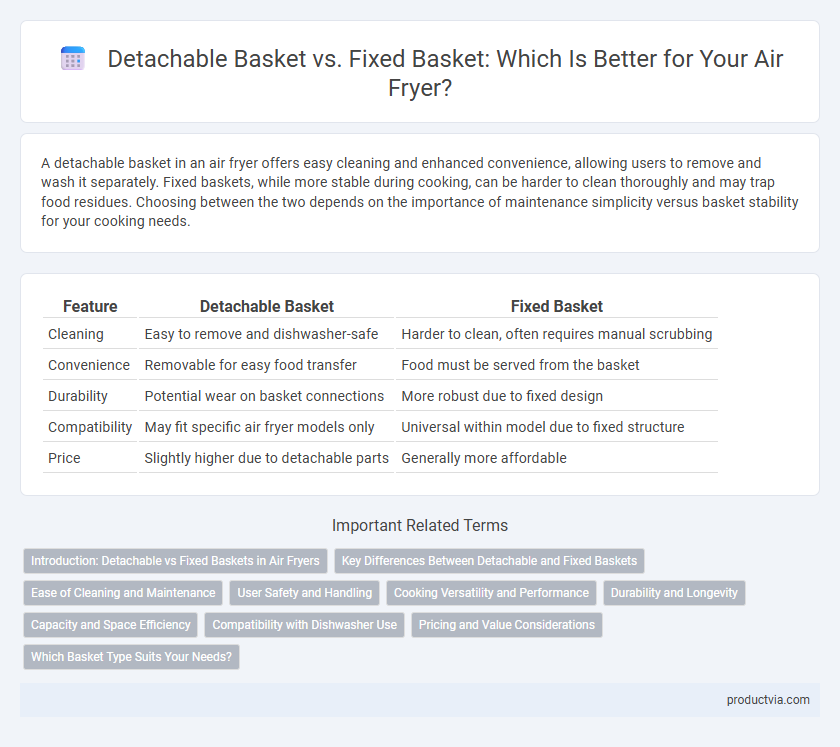 Detachable Basket vs. Fixed Basket: Which Is Better for Your Air Fryer?

A detachable basket in an air fryer offers easy cleaning and enhanced convenience, allowing users to remove and wash it separately. Fixed baskets, while more stable during cooking, can be harder to clean thoroughly and may trap food residues. Choosing between the two depends on the importance of maintenance simplicity versus basket stability for your cooking needs.

| Feature | Detachable Basket | Fixed Basket |
|---|---|---|
| Cleaning | Easy to remove and dishwasher-safe | Harder to clean, often requires manual scrubbing |
| Convenience | Removable for easy food transfer | Food must be served from the basket |
| Durability | Potential wear on basket connections | More robust due to fixed design |
| Compatibility | May fit specific air fryer models only | Universal within model due to fixed structure |
| Price | Slightly higher due to detachable parts | Generally more affordable |

Important Related Terms

Introduction: Detachable vs Fixed Baskets in Air Fryers
Key Differences Between Detachable and Fixed Baskets
Ease of Cleaning and Maintenance
User Safety and Handling
Cooking Versatility and Performance
Durability and Longevity
Capacity and Space Efficiency
Compatibility with Dishwasher Use
Pricing and Value Considerations
Which Basket Type Suits Your Needs?

productvia.com