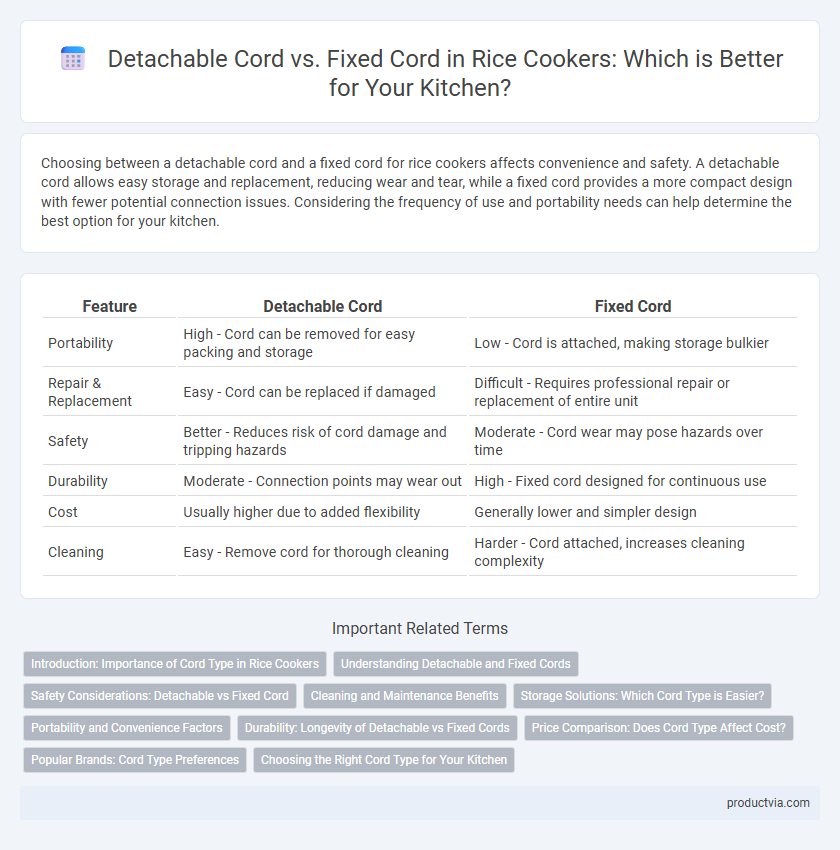 Detachable Cord vs. Fixed Cord in Rice Cookers: Which is Better for Your Kitchen?

Choosing between a detachable cord and a fixed cord for rice cookers affects convenience and safety. A detachable cord allows easy storage and replacement, reducing wear and tear, while a fixed cord provides a more compact design with fewer potential connection issues. Considering the frequency of use and portability needs can help determine the best option for your kitchen.

| Feature | Detachable Cord | Fixed Cord |
|---|---|---|
| Portability | High - Cord can be removed for easy packing and storage | Low - Cord is attached, making storage bulkier |
| Repair & Replacement | Easy - Cord can be replaced if damaged | Difficult - Requires professional repair or replacement of entire unit |
| Safety | Better - Reduces risk of cord damage and tripping hazards | Moderate - Cord wear may pose hazards over time |
| Durability | Moderate - Connection points may wear out | High - Fixed cord designed for continuous use |
| Cost | Usually higher due to added flexibility | Generally lower and simpler design |
| Cleaning | Easy - Remove cord for thorough cleaning | Harder - Cord attached, increases cleaning complexity |

Important Related Terms

Introduction: Importance of Cord Type in Rice Cookers
Understanding Detachable and Fixed Cords
Safety Considerations: Detachable vs Fixed Cord
Cleaning and Maintenance Benefits
Storage Solutions: Which Cord Type is Easier?
Portability and Convenience Factors
Durability: Longevity of Detachable vs Fixed Cords
Price Comparison: Does Cord Type Affect Cost?
Popular Brands: Cord Type Preferences
Choosing the Right Cord Type for Your Kitchen

productvia.com