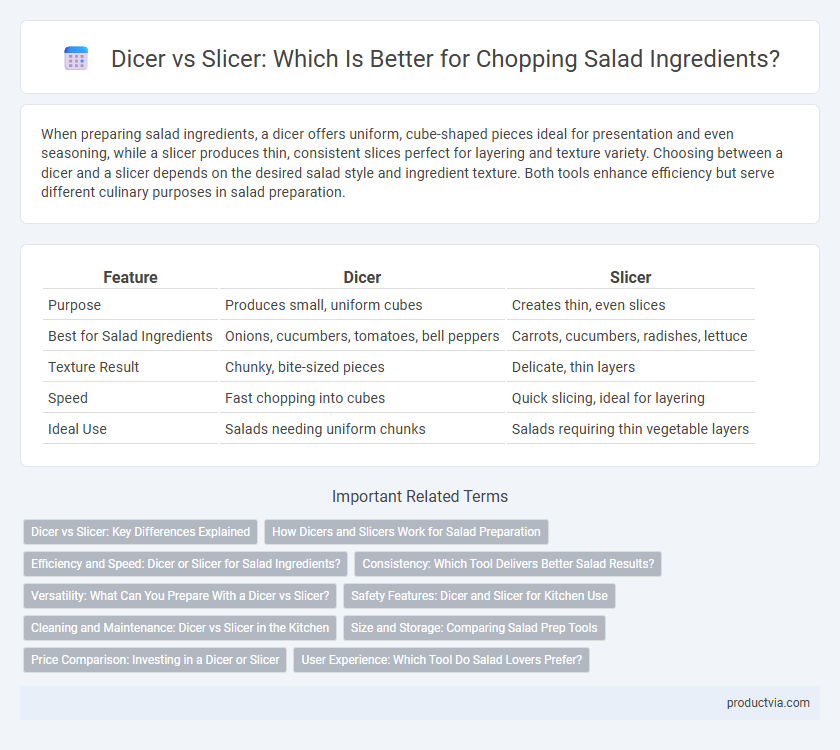 Dicer vs Slicer: Which Is Better for Chopping Salad Ingredients?

When preparing salad ingredients, a dicer offers uniform, cube-shaped pieces ideal for presentation and even seasoning, while a slicer produces thin, consistent slices perfect for layering and texture variety. Choosing between a dicer and a slicer depends on the desired salad style and ingredient texture. Both tools enhance efficiency but serve different culinary purposes in salad preparation.

| Feature | Dicer | Slicer |
|---|---|---|
| Purpose | Produces small, uniform cubes | Creates thin, even slices |
| Best for Salad Ingredients | Onions, cucumbers, tomatoes, bell peppers | Carrots, cucumbers, radishes, lettuce |
| Texture Result | Chunky, bite-sized pieces | Delicate, thin layers |
| Speed | Fast chopping into cubes | Quick slicing, ideal for layering |
| Ideal Use | Salads needing uniform chunks | Salads requiring thin vegetable layers |

Important Related Terms

Dicer vs Slicer: Key Differences Explained
How Dicers and Slicers Work for Salad Preparation
Efficiency and Speed: Dicer or Slicer for Salad Ingredients?
Consistency: Which Tool Delivers Better Salad Results?
Versatility: What Can You Prepare With a Dicer vs Slicer?
Safety Features: Dicer and Slicer for Kitchen Use
Cleaning and Maintenance: Dicer vs Slicer in the Kitchen
Size and Storage: Comparing Salad Prep Tools
Price Comparison: Investing in a Dicer or Slicer
User Experience: Which Tool Do Salad Lovers Prefer?

productvia.com