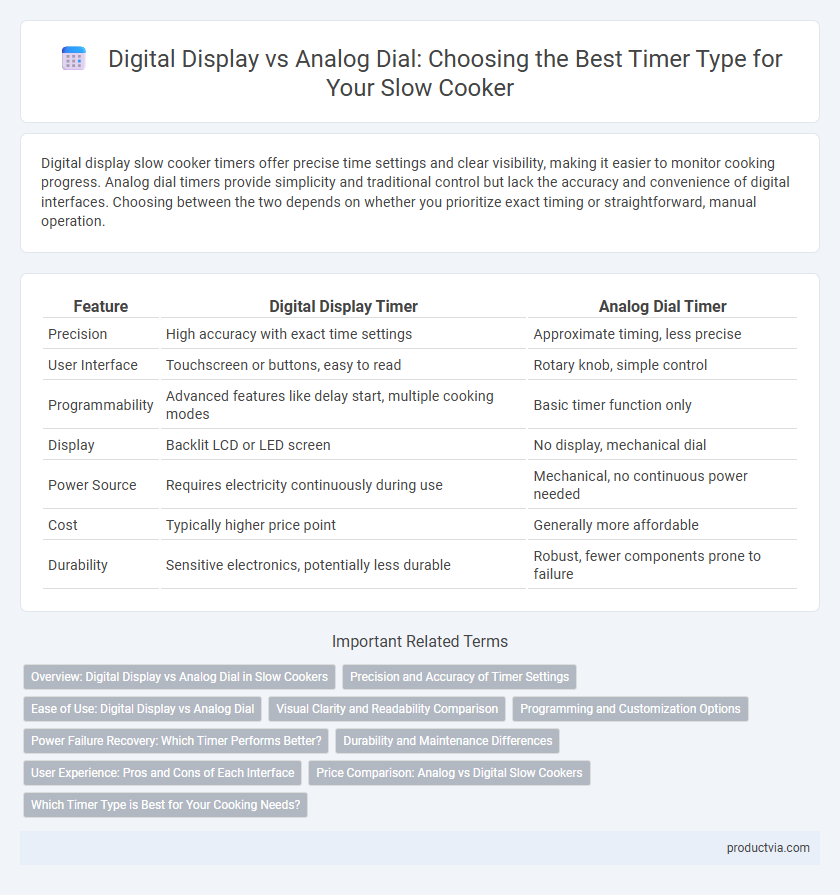 Digital Display vs Analog Dial: Choosing the Best Timer Type for Your Slow Cooker

Digital display slow cooker timers offer precise time settings and clear visibility, making it easier to monitor cooking progress. Analog dial timers provide simplicity and traditional control but lack the accuracy and convenience of digital interfaces. Choosing between the two depends on whether you prioritize exact timing or straightforward, manual operation.

| Feature | Digital Display Timer | Analog Dial Timer |
|---|---|---|
| Precision | High accuracy with exact time settings | Approximate timing, less precise |
| User Interface | Touchscreen or buttons, easy to read | Rotary knob, simple control |
| Programmability | Advanced features like delay start, multiple cooking modes | Basic timer function only |
| Display | Backlit LCD or LED screen | No display, mechanical dial |
| Power Source | Requires electricity continuously during use | Mechanical, no continuous power needed |
| Cost | Typically higher price point | Generally more affordable |
| Durability | Sensitive electronics, potentially less durable | Robust, fewer components prone to failure |

Important Related Terms

Overview: Digital Display vs Analog Dial in Slow Cookers
Precision and Accuracy of Timer Settings
Ease of Use: Digital Display vs Analog Dial
Visual Clarity and Readability Comparison
Programming and Customization Options
Power Failure Recovery: Which Timer Performs Better?
Durability and Maintenance Differences
User Experience: Pros and Cons of Each Interface
Price Comparison: Analog vs Digital Slow Cookers
Which Timer Type is Best for Your Cooking Needs?

productvia.com