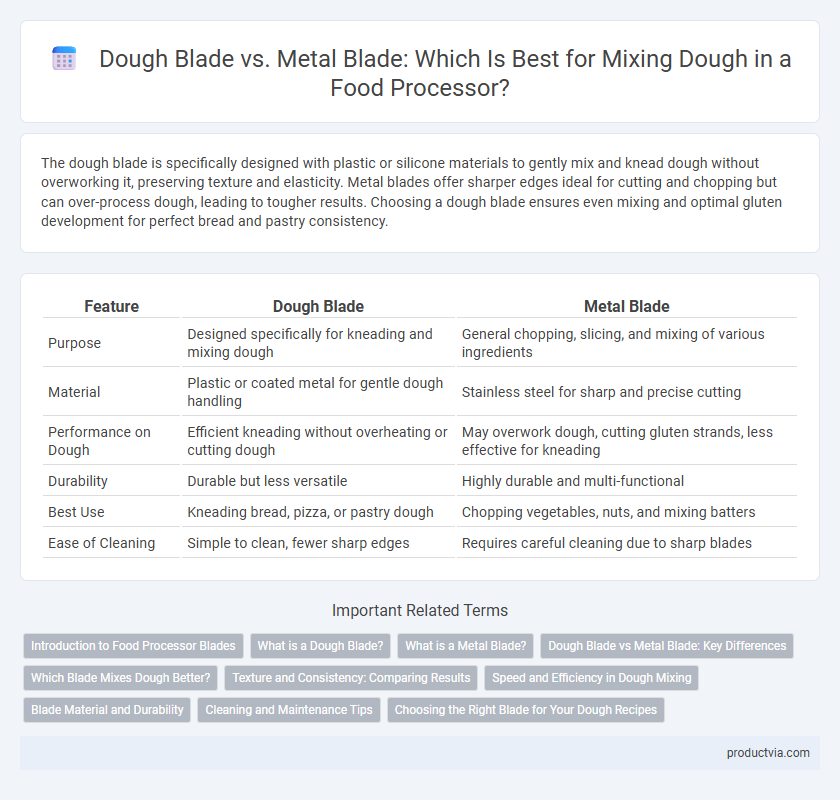 Dough Blade vs. Metal Blade: Which Is Best for Mixing Dough in a Food Processor?

The dough blade is specifically designed with plastic or silicone materials to gently mix and knead dough without overworking it, preserving texture and elasticity. Metal blades offer sharper edges ideal for cutting and chopping but can over-process dough, leading to tougher results. Choosing a dough blade ensures even mixing and optimal gluten development for perfect bread and pastry consistency.

| Feature | Dough Blade | Metal Blade |
|---|---|---|
| Purpose | Designed specifically for kneading and mixing dough | General chopping, slicing, and mixing of various ingredients |
| Material | Plastic or coated metal for gentle dough handling | Stainless steel for sharp and precise cutting |
| Performance on Dough | Efficient kneading without overheating or cutting dough | May overwork dough, cutting gluten strands, less effective for kneading |
| Durability | Durable but less versatile | Highly durable and multi-functional |
| Best Use | Kneading bread, pizza, or pastry dough | Chopping vegetables, nuts, and mixing batters |
| Ease of Cleaning | Simple to clean, fewer sharp edges | Requires careful cleaning due to sharp blades |

Important Related Terms

Introduction to Food Processor Blades
What is a Dough Blade?
What is a Metal Blade?
Dough Blade vs Metal Blade: Key Differences
Which Blade Mixes Dough Better?
Texture and Consistency: Comparing Results
Speed and Efficiency in Dough Mixing
Blade Material and Durability
Cleaning and Maintenance Tips
Choosing the Right Blade for Your Dough Recipes

productvia.com