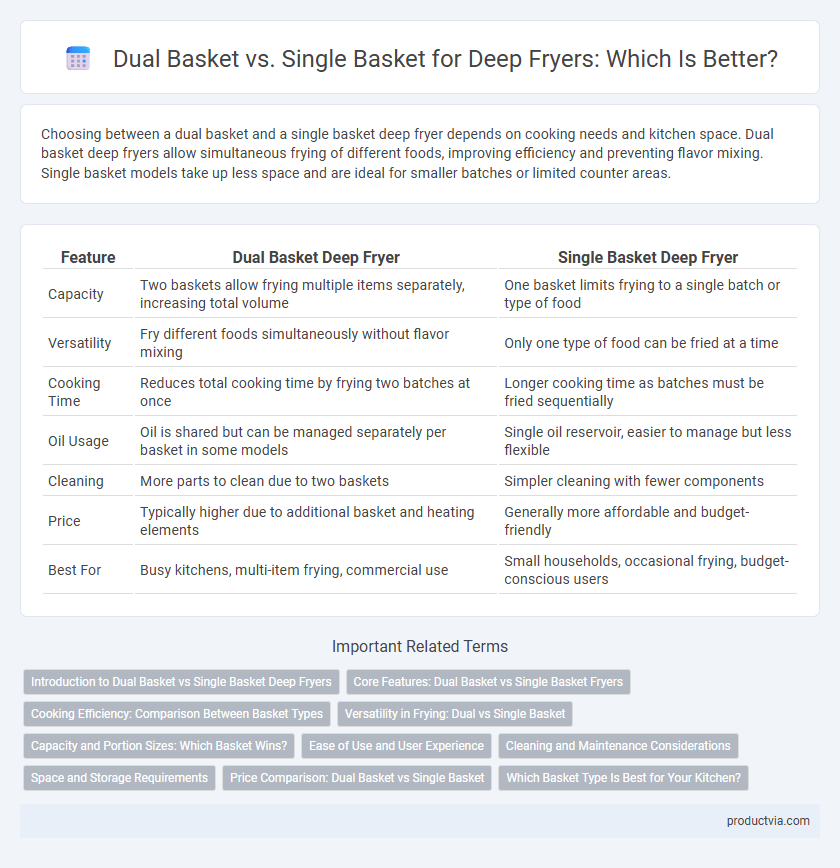 Dual Basket vs. Single Basket for Deep Fryers: Which Is Better?

Choosing between a dual basket and a single basket deep fryer depends on cooking needs and kitchen space. Dual basket deep fryers allow simultaneous frying of different foods, improving efficiency and preventing flavor mixing. Single basket models take up less space and are ideal for smaller batches or limited counter areas.

| Feature | Dual Basket Deep Fryer | Single Basket Deep Fryer |
|---|---|---|
| Capacity | Two baskets allow frying multiple items separately, increasing total volume | One basket limits frying to a single batch or type of food |
| Versatility | Fry different foods simultaneously without flavor mixing | Only one type of food can be fried at a time |
| Cooking Time | Reduces total cooking time by frying two batches at once | Longer cooking time as batches must be fried sequentially |
| Oil Usage | Oil is shared but can be managed separately per basket in some models | Single oil reservoir, easier to manage but less flexible |
| Cleaning | More parts to clean due to two baskets | Simpler cleaning with fewer components |
| Price | Typically higher due to additional basket and heating elements | Generally more affordable and budget-friendly |
| Best For | Busy kitchens, multi-item frying, commercial use | Small households, occasional frying, budget-conscious users |

Important Related Terms

Introduction to Dual Basket vs Single Basket Deep Fryers
Core Features: Dual Basket vs Single Basket Fryers
Cooking Efficiency: Comparison Between Basket Types
Versatility in Frying: Dual vs Single Basket
Capacity and Portion Sizes: Which Basket Wins?
Ease of Use and User Experience
Cleaning and Maintenance Considerations
Space and Storage Requirements
Price Comparison: Dual Basket vs Single Basket
Which Basket Type Is Best for Your Kitchen?

productvia.com