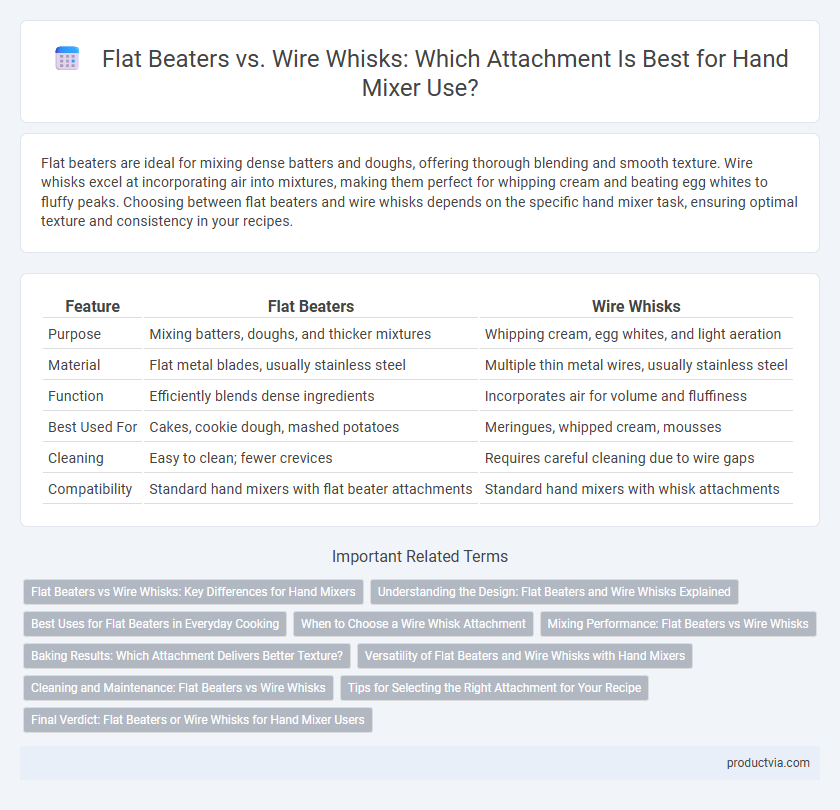 Flat Beaters vs. Wire Whisks: Which Attachment Is Best for Hand Mixer Use?

Flat beaters are ideal for mixing dense batters and doughs, offering thorough blending and smooth texture. Wire whisks excel at incorporating air into mixtures, making them perfect for whipping cream and beating egg whites to fluffy peaks. Choosing between flat beaters and wire whisks depends on the specific hand mixer task, ensuring optimal texture and consistency in your recipes.

| Feature | Flat Beaters | Wire Whisks |
|---|---|---|
| Purpose | Mixing batters, doughs, and thicker mixtures | Whipping cream, egg whites, and light aeration |
| Material | Flat metal blades, usually stainless steel | Multiple thin metal wires, usually stainless steel |
| Function | Efficiently blends dense ingredients | Incorporates air for volume and fluffiness |
| Best Used For | Cakes, cookie dough, mashed potatoes | Meringues, whipped cream, mousses |
| Cleaning | Easy to clean; fewer crevices | Requires careful cleaning due to wire gaps |
| Compatibility | Standard hand mixers with flat beater attachments | Standard hand mixers with whisk attachments |

Important Related Terms

Flat Beaters vs Wire Whisks: Key Differences for Hand Mixers
Understanding the Design: Flat Beaters and Wire Whisks Explained
Best Uses for Flat Beaters in Everyday Cooking
When to Choose a Wire Whisk Attachment
Mixing Performance: Flat Beaters vs Wire Whisks
Baking Results: Which Attachment Delivers Better Texture?
Versatility of Flat Beaters and Wire Whisks with Hand Mixers
Cleaning and Maintenance: Flat Beaters vs Wire Whisks
Tips for Selecting the Right Attachment for Your Recipe
Final Verdict: Flat Beaters or Wire Whisks for Hand Mixer Users

productvia.com