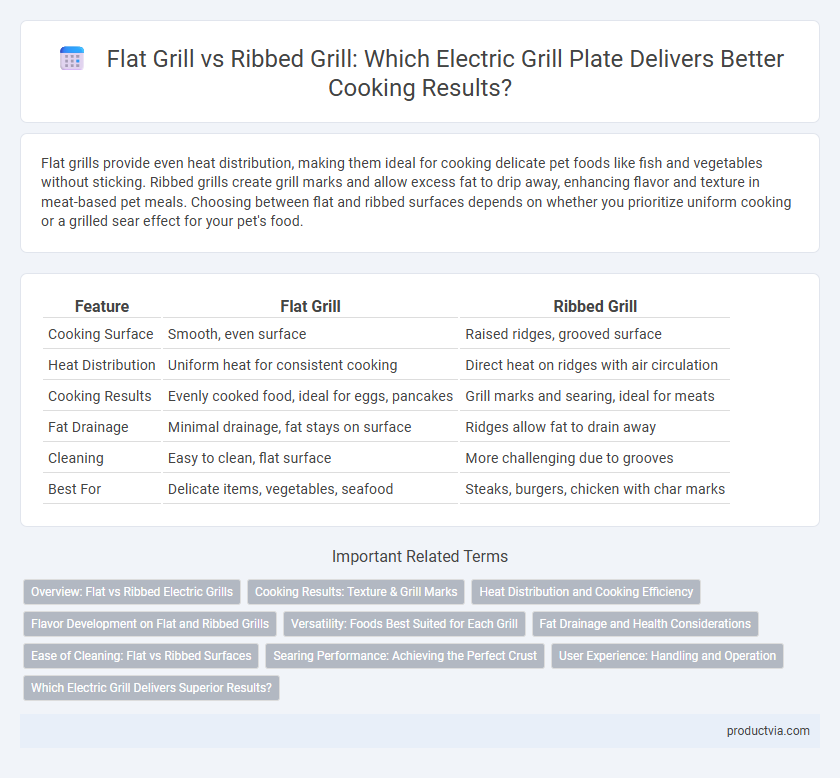 Flat Grill vs Ribbed Grill: Which Electric Grill Plate Delivers Better Cooking Results?

Flat grills provide even heat distribution, making them ideal for cooking delicate pet foods like fish and vegetables without sticking. Ribbed grills create grill marks and allow excess fat to drip away, enhancing flavor and texture in meat-based pet meals. Choosing between flat and ribbed surfaces depends on whether you prioritize uniform cooking or a grilled sear effect for your pet's food.

| Feature | Flat Grill | Ribbed Grill |
|---|---|---|
| Cooking Surface | Smooth, even surface | Raised ridges, grooved surface |
| Heat Distribution | Uniform heat for consistent cooking | Direct heat on ridges with air circulation |
| Cooking Results | Evenly cooked food, ideal for eggs, pancakes | Grill marks and searing, ideal for meats |
| Fat Drainage | Minimal drainage, fat stays on surface | Ridges allow fat to drain away |
| Cleaning | Easy to clean, flat surface | More challenging due to grooves |
| Best For | Delicate items, vegetables, seafood | Steaks, burgers, chicken with char marks |

Important Related Terms

Overview: Flat vs Ribbed Electric Grills
Cooking Results: Texture & Grill Marks
Heat Distribution and Cooking Efficiency
Flavor Development on Flat and Ribbed Grills
Versatility: Foods Best Suited for Each Grill
Fat Drainage and Health Considerations
Ease of Cleaning: Flat vs Ribbed Surfaces
Searing Performance: Achieving the Perfect Crust
User Experience: Handling and Operation
Which Electric Grill Delivers Superior Results?

productvia.com