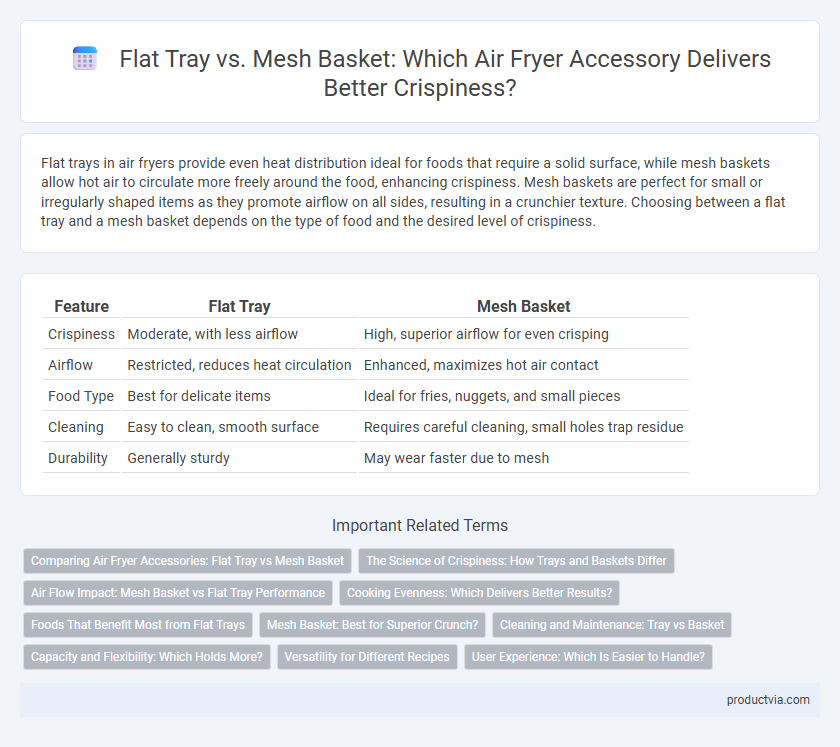 Flat Tray vs. Mesh Basket: Which Air Fryer Accessory Delivers Better Crispiness?

Flat trays in air fryers provide even heat distribution ideal for foods that require a solid surface, while mesh baskets allow hot air to circulate more freely around the food, enhancing crispiness. Mesh baskets are perfect for small or irregularly shaped items as they promote airflow on all sides, resulting in a crunchier texture. Choosing between a flat tray and a mesh basket depends on the type of food and the desired level of crispiness.

| Feature | Flat Tray | Mesh Basket |
|---|---|---|
| Crispiness | Moderate, with less airflow | High, superior airflow for even crisping |
| Airflow | Restricted, reduces heat circulation | Enhanced, maximizes hot air contact |
| Food Type | Best for delicate items | Ideal for fries, nuggets, and small pieces |
| Cleaning | Easy to clean, smooth surface | Requires careful cleaning, small holes trap residue |
| Durability | Generally sturdy | May wear faster due to mesh |

Important Related Terms

Comparing Air Fryer Accessories: Flat Tray vs Mesh Basket
The Science of Crispiness: How Trays and Baskets Differ
Air Flow Impact: Mesh Basket vs Flat Tray Performance
Cooking Evenness: Which Delivers Better Results?
Foods That Benefit Most from Flat Trays
Mesh Basket: Best for Superior Crunch?
Cleaning and Maintenance: Tray vs Basket
Capacity and Flexibility: Which Holds More?
Versatility for Different Recipes
User Experience: Which Is Easier to Handle?

productvia.com