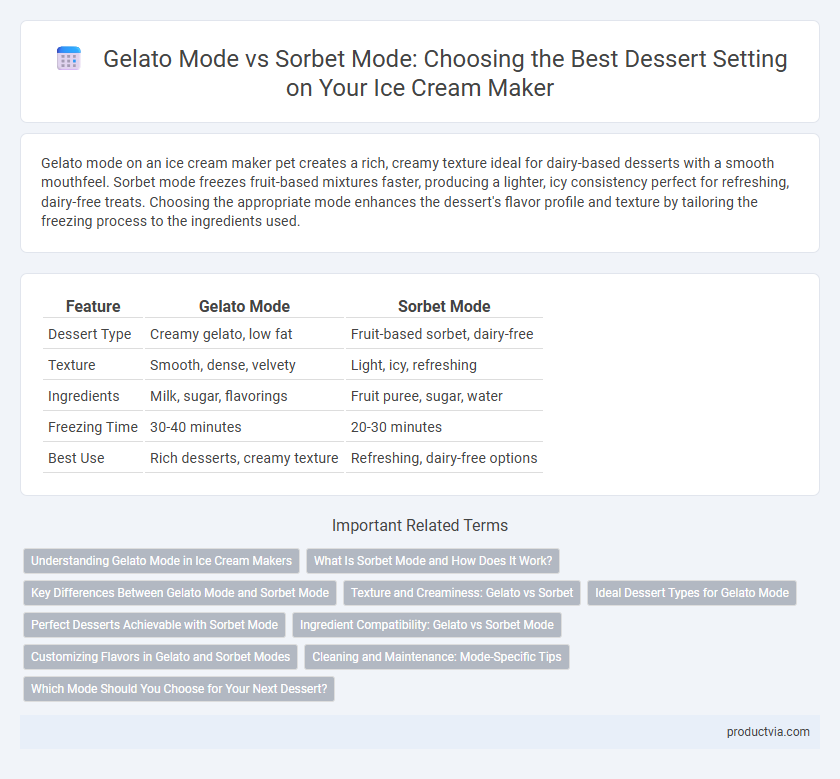 Gelato Mode vs Sorbet Mode: Choosing the Best Dessert Setting on Your Ice Cream Maker

Gelato mode on an ice cream maker pet creates a rich, creamy texture ideal for dairy-based desserts with a smooth mouthfeel. Sorbet mode freezes fruit-based mixtures faster, producing a lighter, icy consistency perfect for refreshing, dairy-free treats. Choosing the appropriate mode enhances the dessert's flavor profile and texture by tailoring the freezing process to the ingredients used.

| Feature | Gelato Mode | Sorbet Mode |
|---|---|---|
| Dessert Type | Creamy gelato, low fat | Fruit-based sorbet, dairy-free |
| Texture | Smooth, dense, velvety | Light, icy, refreshing |
| Ingredients | Milk, sugar, flavorings | Fruit puree, sugar, water |
| Freezing Time | 30-40 minutes | 20-30 minutes |
| Best Use | Rich desserts, creamy texture | Refreshing, dairy-free options |

Important Related Terms

Understanding Gelato Mode in Ice Cream Makers
What Is Sorbet Mode and How Does It Work?
Key Differences Between Gelato Mode and Sorbet Mode
Texture and Creaminess: Gelato vs Sorbet
Ideal Dessert Types for Gelato Mode
Perfect Desserts Achievable with Sorbet Mode
Ingredient Compatibility: Gelato vs Sorbet Mode
Customizing Flavors in Gelato and Sorbet Modes
Cleaning and Maintenance: Mode-Specific Tips
Which Mode Should You Choose for Your Next Dessert?

productvia.com