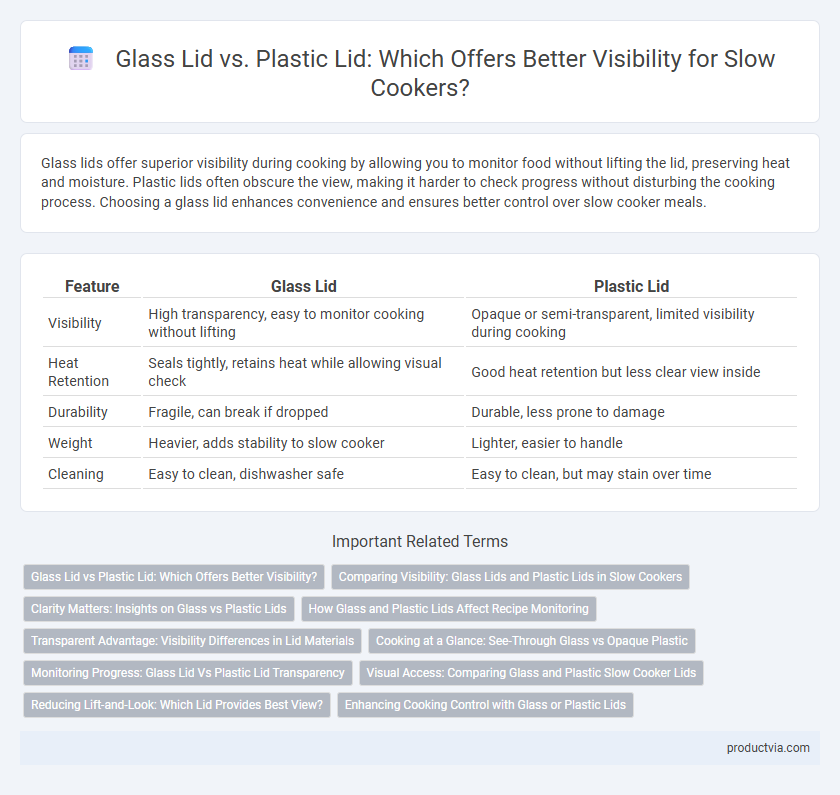 Glass Lid vs. Plastic Lid: Which Offers Better Visibility for Slow Cookers?

Glass lids offer superior visibility during cooking by allowing you to monitor food without lifting the lid, preserving heat and moisture. Plastic lids often obscure the view, making it harder to check progress without disturbing the cooking process. Choosing a glass lid enhances convenience and ensures better control over slow cooker meals.

| Feature | Glass Lid | Plastic Lid |
|---|---|---|
| Visibility | High transparency, easy to monitor cooking without lifting | Opaque or semi-transparent, limited visibility during cooking |
| Heat Retention | Seals tightly, retains heat while allowing visual check | Good heat retention but less clear view inside |
| Durability | Fragile, can break if dropped | Durable, less prone to damage |
| Weight | Heavier, adds stability to slow cooker | Lighter, easier to handle |
| Cleaning | Easy to clean, dishwasher safe | Easy to clean, but may stain over time |

Important Related Terms

Glass Lid vs Plastic Lid: Which Offers Better Visibility?
Comparing Visibility: Glass Lids and Plastic Lids in Slow Cookers
Clarity Matters: Insights on Glass vs Plastic Lids
How Glass and Plastic Lids Affect Recipe Monitoring
Transparent Advantage: Visibility Differences in Lid Materials
Cooking at a Glance: See-Through Glass vs Opaque Plastic
Monitoring Progress: Glass Lid Vs Plastic Lid Transparency
Visual Access: Comparing Glass and Plastic Slow Cooker Lids
Reducing Lift-and-Look: Which Lid Provides Best View?
Enhancing Cooking Control with Glass or Plastic Lids

productvia.com