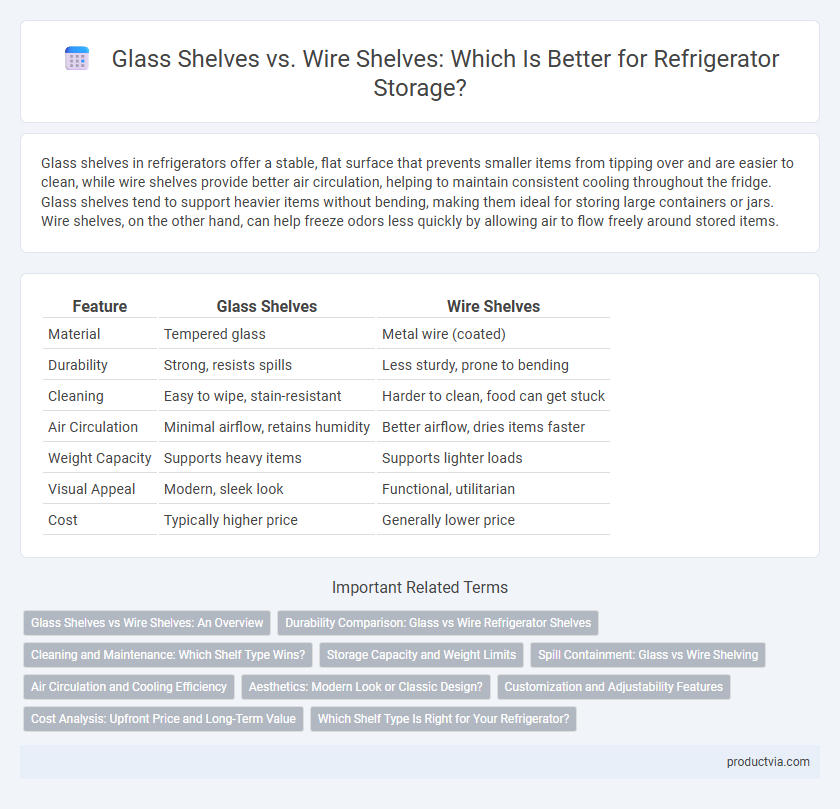 Glass Shelves vs. Wire Shelves: Which Is Better for Refrigerator Storage?

Glass shelves in refrigerators offer a stable, flat surface that prevents smaller items from tipping over and are easier to clean, while wire shelves provide better air circulation, helping to maintain consistent cooling throughout the fridge. Glass shelves tend to support heavier items without bending, making them ideal for storing large containers or jars. Wire shelves, on the other hand, can help freeze odors less quickly by allowing air to flow freely around stored items.

| Feature | Glass Shelves | Wire Shelves |
|---|---|---|
| Material | Tempered glass | Metal wire (coated) |
| Durability | Strong, resists spills | Less sturdy, prone to bending |
| Cleaning | Easy to wipe, stain-resistant | Harder to clean, food can get stuck |
| Air Circulation | Minimal airflow, retains humidity | Better airflow, dries items faster |
| Weight Capacity | Supports heavy items | Supports lighter loads |
| Visual Appeal | Modern, sleek look | Functional, utilitarian |
| Cost | Typically higher price | Generally lower price |

Important Related Terms

Glass Shelves vs Wire Shelves: An Overview
Durability Comparison: Glass vs Wire Refrigerator Shelves
Cleaning and Maintenance: Which Shelf Type Wins?
Storage Capacity and Weight Limits
Spill Containment: Glass vs Wire Shelving
Air Circulation and Cooling Efficiency
Aesthetics: Modern Look or Classic Design?
Customization and Adjustability Features
Cost Analysis: Upfront Price and Long-Term Value
Which Shelf Type Is Right for Your Refrigerator?

productvia.com