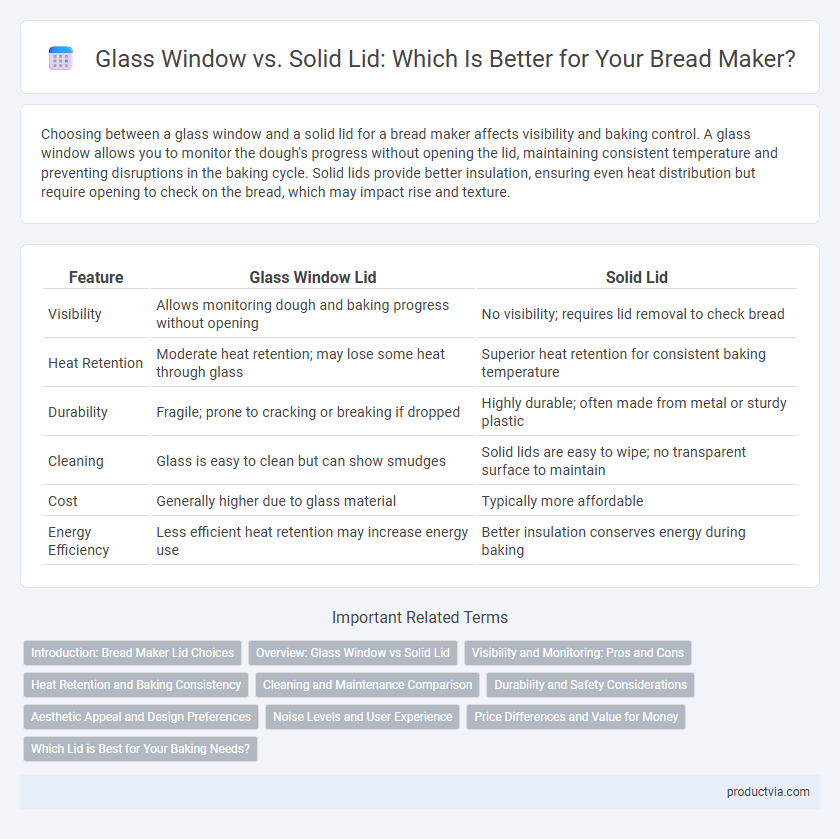 Glass Window vs. Solid Lid: Which Is Better for Your Bread Maker?

Choosing between a glass window and a solid lid for a bread maker affects visibility and baking control. A glass window allows you to monitor the dough's progress without opening the lid, maintaining consistent temperature and preventing disruptions in the baking cycle. Solid lids provide better insulation, ensuring even heat distribution but require opening to check on the bread, which may impact rise and texture.

| Feature | Glass Window Lid | Solid Lid |
|---|---|---|
| Visibility | Allows monitoring dough and baking progress without opening | No visibility; requires lid removal to check bread |
| Heat Retention | Moderate heat retention; may lose some heat through glass | Superior heat retention for consistent baking temperature |
| Durability | Fragile; prone to cracking or breaking if dropped | Highly durable; often made from metal or sturdy plastic |
| Cleaning | Glass is easy to clean but can show smudges | Solid lids are easy to wipe; no transparent surface to maintain |
| Cost | Generally higher due to glass material | Typically more affordable |
| Energy Efficiency | Less efficient heat retention may increase energy use | Better insulation conserves energy during baking |

Important Related Terms

Introduction: Bread Maker Lid Choices
Overview: Glass Window vs Solid Lid
Visibility and Monitoring: Pros and Cons
Heat Retention and Baking Consistency
Cleaning and Maintenance Comparison
Durability and Safety Considerations
Aesthetic Appeal and Design Preferences
Noise Levels and User Experience
Price Differences and Value for Money
Which Lid is Best for Your Baking Needs?

productvia.com