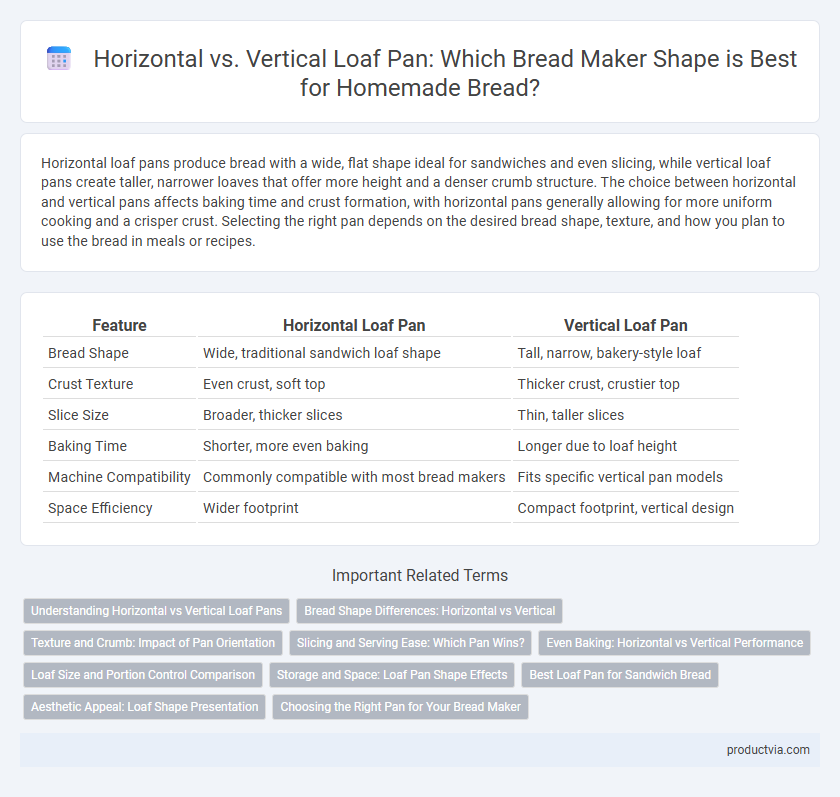 Horizontal vs. Vertical Loaf Pan: Which Bread Maker Shape is Best for Homemade Bread?

Horizontal loaf pans produce bread with a wide, flat shape ideal for sandwiches and even slicing, while vertical loaf pans create taller, narrower loaves that offer more height and a denser crumb structure. The choice between horizontal and vertical pans affects baking time and crust formation, with horizontal pans generally allowing for more uniform cooking and a crisper crust. Selecting the right pan depends on the desired bread shape, texture, and how you plan to use the bread in meals or recipes.

| Feature | Horizontal Loaf Pan | Vertical Loaf Pan |
|---|---|---|
| Bread Shape | Wide, traditional sandwich loaf shape | Tall, narrow, bakery-style loaf |
| Crust Texture | Even crust, soft top | Thicker crust, crustier top |
| Slice Size | Broader, thicker slices | Thin, taller slices |
| Baking Time | Shorter, more even baking | Longer due to loaf height |
| Machine Compatibility | Commonly compatible with most bread makers | Fits specific vertical pan models |
| Space Efficiency | Wider footprint | Compact footprint, vertical design |

Important Related Terms

Understanding Horizontal vs Vertical Loaf Pans
Bread Shape Differences: Horizontal vs Vertical
Texture and Crumb: Impact of Pan Orientation
Slicing and Serving Ease: Which Pan Wins?
Even Baking: Horizontal vs Vertical Performance
Loaf Size and Portion Control Comparison
Storage and Space: Loaf Pan Shape Effects
Best Loaf Pan for Sandwich Bread
Aesthetic Appeal: Loaf Shape Presentation
Choosing the Right Pan for Your Bread Maker

productvia.com