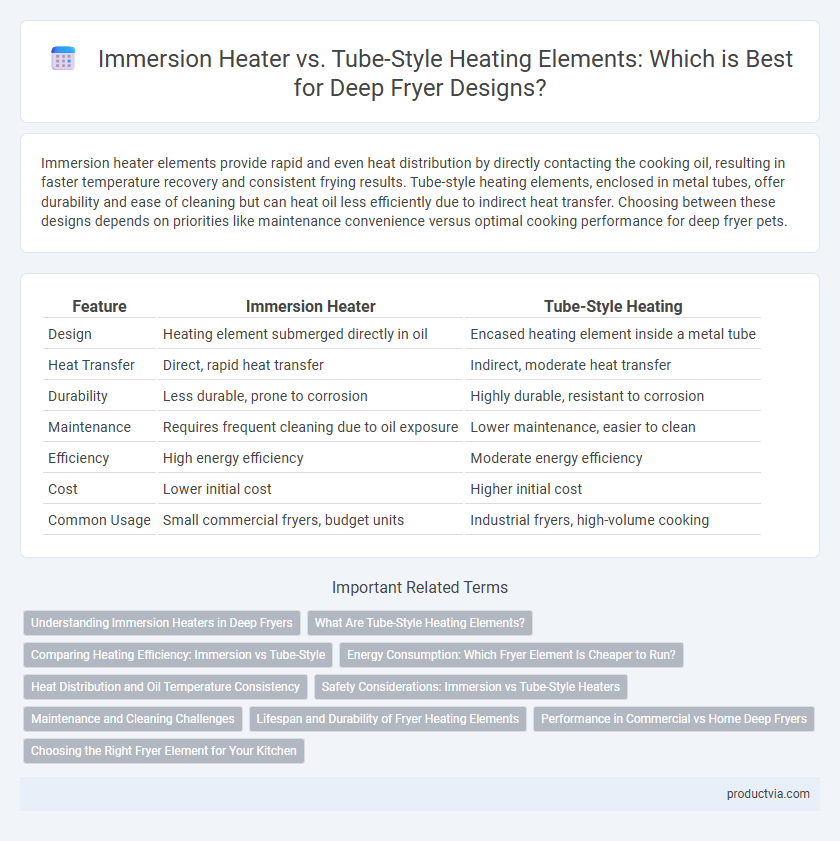 Immersion Heater vs. Tube-Style Heating Elements: Which is Best for Deep Fryer Designs?

Immersion heater elements provide rapid and even heat distribution by directly contacting the cooking oil, resulting in faster temperature recovery and consistent frying results. Tube-style heating elements, enclosed in metal tubes, offer durability and ease of cleaning but can heat oil less efficiently due to indirect heat transfer. Choosing between these designs depends on priorities like maintenance convenience versus optimal cooking performance for deep fryer pets.

| Feature | Immersion Heater | Tube-Style Heating |
|---|---|---|
| Design | Heating element submerged directly in oil | Encased heating element inside a metal tube |
| Heat Transfer | Direct, rapid heat transfer | Indirect, moderate heat transfer |
| Durability | Less durable, prone to corrosion | Highly durable, resistant to corrosion |
| Maintenance | Requires frequent cleaning due to oil exposure | Lower maintenance, easier to clean |
| Efficiency | High energy efficiency | Moderate energy efficiency |
| Cost | Lower initial cost | Higher initial cost |
| Common Usage | Small commercial fryers, budget units | Industrial fryers, high-volume cooking |

Important Related Terms

Understanding Immersion Heaters in Deep Fryers
What Are Tube-Style Heating Elements?
Comparing Heating Efficiency: Immersion vs Tube-Style
Energy Consumption: Which Fryer Element Is Cheaper to Run?
Heat Distribution and Oil Temperature Consistency
Safety Considerations: Immersion vs Tube-Style Heaters
Maintenance and Cleaning Challenges
Lifespan and Durability of Fryer Heating Elements
Performance in Commercial vs Home Deep Fryers
Choosing the Right Fryer Element for Your Kitchen

productvia.com