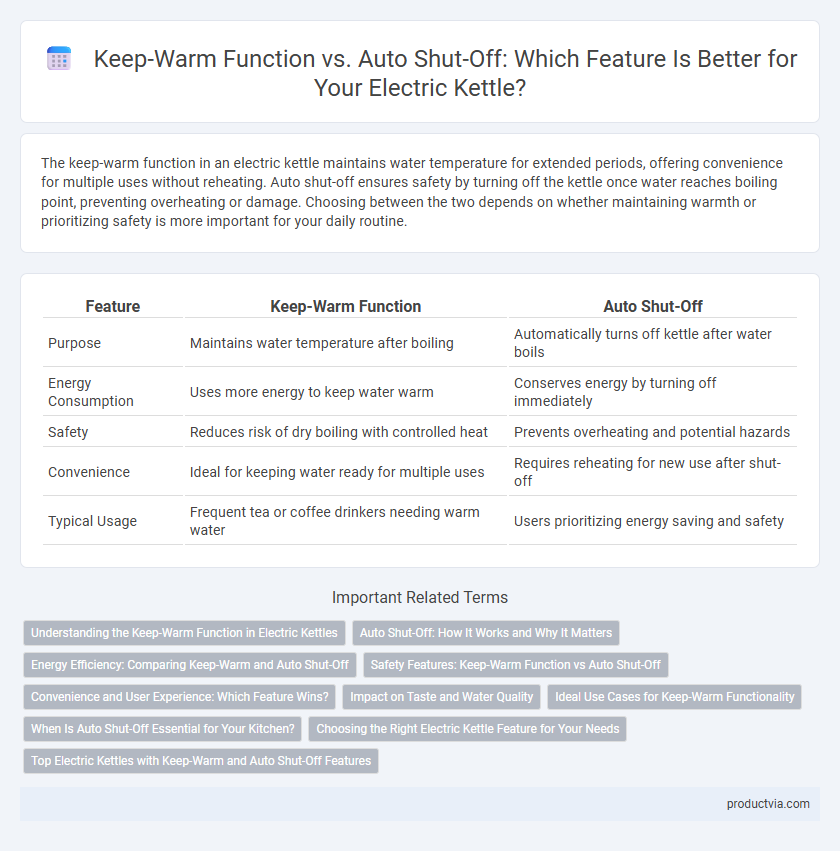 Keep-Warm Function vs. Auto Shut-Off: Which Feature Is Better for Your Electric Kettle?

The keep-warm function in an electric kettle maintains water temperature for extended periods, offering convenience for multiple uses without reheating. Auto shut-off ensures safety by turning off the kettle once water reaches boiling point, preventing overheating or damage. Choosing between the two depends on whether maintaining warmth or prioritizing safety is more important for your daily routine.

| Feature | Keep-Warm Function | Auto Shut-Off |
|---|---|---|
| Purpose | Maintains water temperature after boiling | Automatically turns off kettle after water boils |
| Energy Consumption | Uses more energy to keep water warm | Conserves energy by turning off immediately |
| Safety | Reduces risk of dry boiling with controlled heat | Prevents overheating and potential hazards |
| Convenience | Ideal for keeping water ready for multiple uses | Requires reheating for new use after shut-off |
| Typical Usage | Frequent tea or coffee drinkers needing warm water | Users prioritizing energy saving and safety |

Important Related Terms

Understanding the Keep-Warm Function in Electric Kettles

Auto Shut-Off: How It Works and Why It Matters

Energy Efficiency: Comparing Keep-Warm and Auto Shut-Off

Safety Features: Keep-Warm Function vs Auto Shut-Off

Convenience and User Experience: Which Feature Wins?

Impact on Taste and Water Quality

Ideal Use Cases for Keep-Warm Functionality

When Is Auto Shut-Off Essential for Your Kitchen?

Choosing the Right Electric Kettle Feature for Your Needs

Top Electric Kettles with Keep-Warm and Auto Shut-Off Features

productvia.com