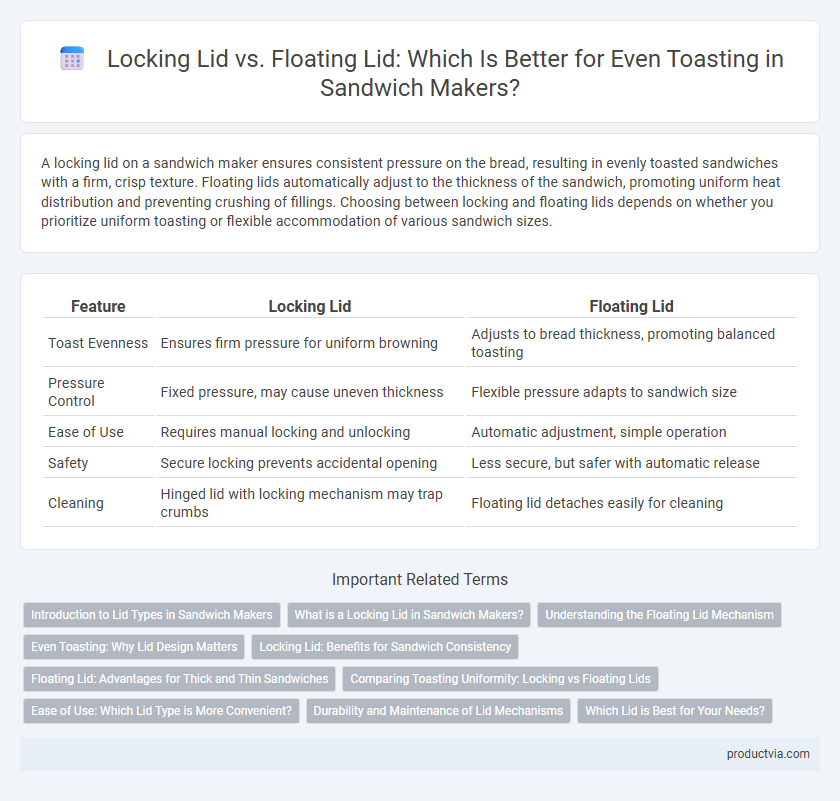 Locking Lid vs. Floating Lid: Which Is Better for Even Toasting in Sandwich Makers?

A locking lid on a sandwich maker ensures consistent pressure on the bread, resulting in evenly toasted sandwiches with a firm, crisp texture. Floating lids automatically adjust to the thickness of the sandwich, promoting uniform heat distribution and preventing crushing of fillings. Choosing between locking and floating lids depends on whether you prioritize uniform toasting or flexible accommodation of various sandwich sizes.

| Feature | Locking Lid | Floating Lid |
|---|---|---|
| Toast Evenness | Ensures firm pressure for uniform browning | Adjusts to bread thickness, promoting balanced toasting |
| Pressure Control | Fixed pressure, may cause uneven thickness | Flexible pressure adapts to sandwich size |
| Ease of Use | Requires manual locking and unlocking | Automatic adjustment, simple operation |
| Safety | Secure locking prevents accidental opening | Less secure, but safer with automatic release |
| Cleaning | Hinged lid with locking mechanism may trap crumbs | Floating lid detaches easily for cleaning |

Important Related Terms

Introduction to Lid Types in Sandwich Makers
What is a Locking Lid in Sandwich Makers?
Understanding the Floating Lid Mechanism
Even Toasting: Why Lid Design Matters
Locking Lid: Benefits for Sandwich Consistency
Floating Lid: Advantages for Thick and Thin Sandwiches
Comparing Toasting Uniformity: Locking vs Floating Lids
Ease of Use: Which Lid Type is More Convenient?
Durability and Maintenance of Lid Mechanisms
Which Lid is Best for Your Needs?

productvia.com