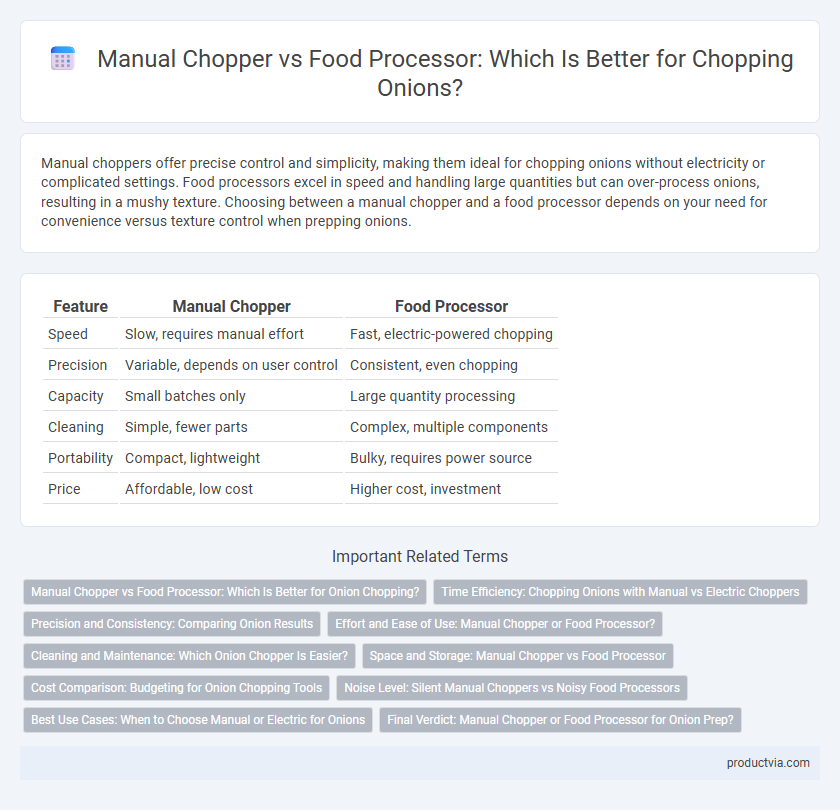 Manual Chopper vs Food Processor: Which Is Better for Chopping Onions?

Manual choppers offer precise control and simplicity, making them ideal for chopping onions without electricity or complicated settings. Food processors excel in speed and handling large quantities but can over-process onions, resulting in a mushy texture. Choosing between a manual chopper and a food processor depends on your need for convenience versus texture control when prepping onions.

| Feature | Manual Chopper | Food Processor |
|---|---|---|
| Speed | Slow, requires manual effort | Fast, electric-powered chopping |
| Precision | Variable, depends on user control | Consistent, even chopping |
| Capacity | Small batches only | Large quantity processing |
| Cleaning | Simple, fewer parts | Complex, multiple components |
| Portability | Compact, lightweight | Bulky, requires power source |
| Price | Affordable, low cost | Higher cost, investment |

Important Related Terms

Manual Chopper vs Food Processor: Which Is Better for Onion Chopping?
Time Efficiency: Chopping Onions with Manual vs Electric Choppers
Precision and Consistency: Comparing Onion Results
Effort and Ease of Use: Manual Chopper or Food Processor?
Cleaning and Maintenance: Which Onion Chopper Is Easier?
Space and Storage: Manual Chopper vs Food Processor
Cost Comparison: Budgeting for Onion Chopping Tools
Noise Level: Silent Manual Choppers vs Noisy Food Processors
Best Use Cases: When to Choose Manual or Electric for Onions
Final Verdict: Manual Chopper or Food Processor for Onion Prep?

productvia.com