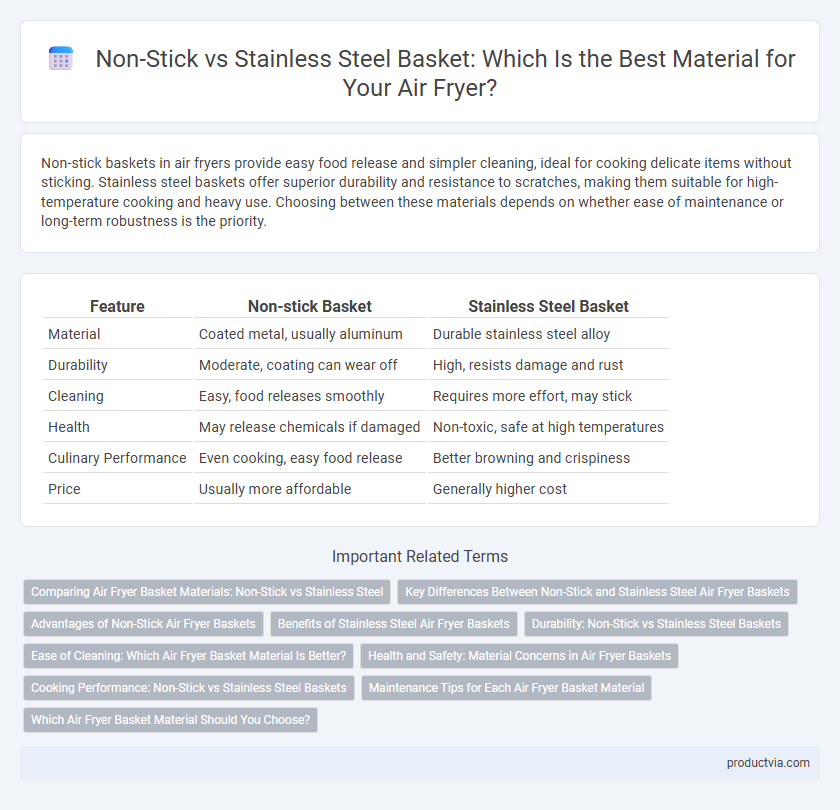 Non-Stick vs Stainless Steel Basket: Which Is the Best Material for Your Air Fryer?

Non-stick baskets in air fryers provide easy food release and simpler cleaning, ideal for cooking delicate items without sticking. Stainless steel baskets offer superior durability and resistance to scratches, making them suitable for high-temperature cooking and heavy use. Choosing between these materials depends on whether ease of maintenance or long-term robustness is the priority.

| Feature | Non-stick Basket | Stainless Steel Basket |
|---|---|---|
| Material | Coated metal, usually aluminum | Durable stainless steel alloy |
| Durability | Moderate, coating can wear off | High, resists damage and rust |
| Cleaning | Easy, food releases smoothly | Requires more effort, may stick |
| Health | May release chemicals if damaged | Non-toxic, safe at high temperatures |
| Culinary Performance | Even cooking, easy food release | Better browning and crispiness |
| Price | Usually more affordable | Generally higher cost |

Important Related Terms

Comparing Air Fryer Basket Materials: Non-Stick vs Stainless Steel

Key Differences Between Non-Stick and Stainless Steel Air Fryer Baskets

Advantages of Non-Stick Air Fryer Baskets

Benefits of Stainless Steel Air Fryer Baskets

Durability: Non-Stick vs Stainless Steel Baskets

Ease of Cleaning: Which Air Fryer Basket Material Is Better?

Health and Safety: Material Concerns in Air Fryer Baskets

Cooking Performance: Non-Stick vs Stainless Steel Baskets

Maintenance Tips for Each Air Fryer Basket Material

Which Air Fryer Basket Material Should You Choose?

productvia.com